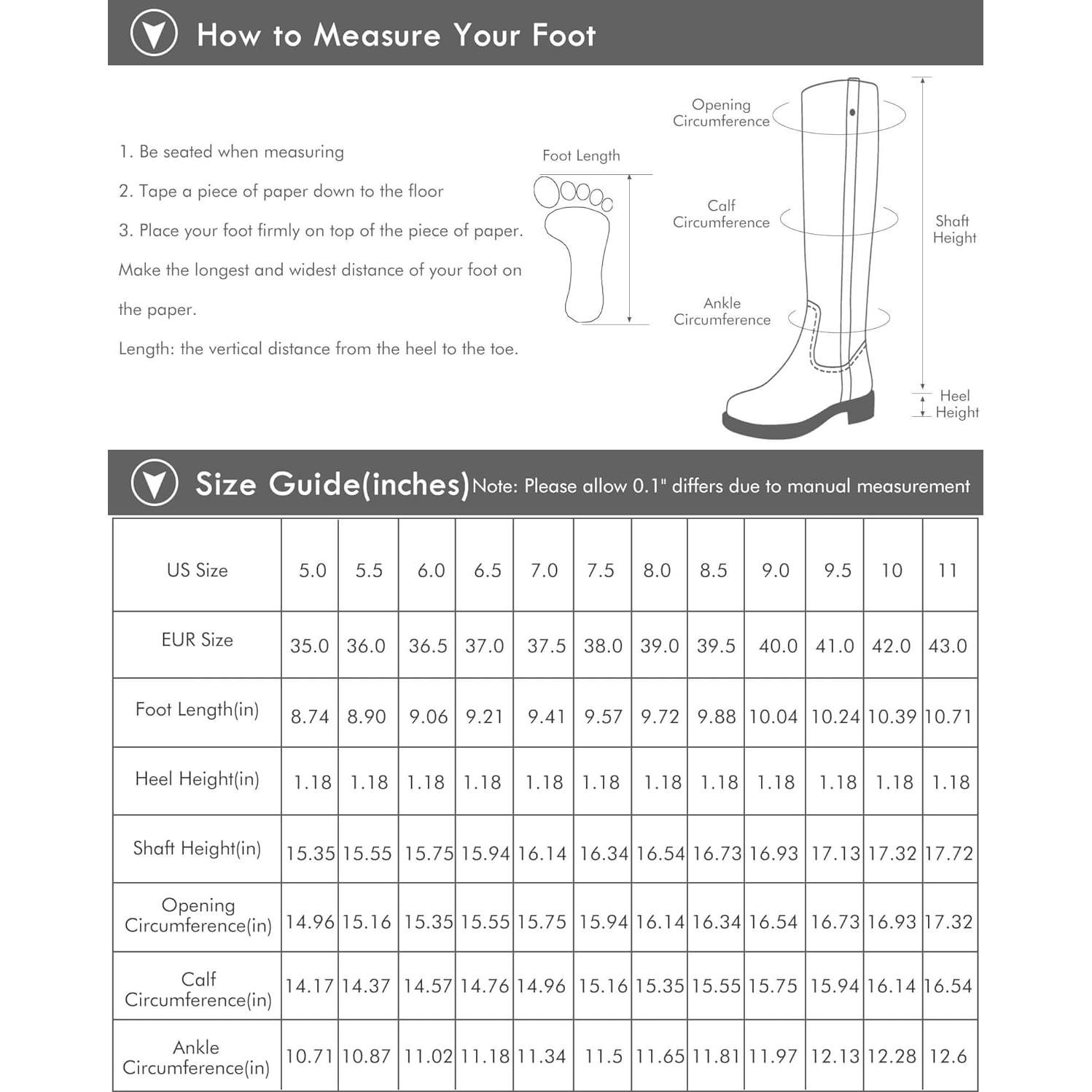 How to Measure Your Foot

1. Be seated when measuring

2. Tape a piece of paper down to the floor

3. Place your foot firmly on top of the piece of paper. Make the longest and widest distance of your foot on the paper.

Length: the vertical distance from the heel to the toe.

Foot Length

Opening Circumference

Calf Circumference

Ankle Circumference

Shaft Height

Heel Height

Size Guide(inches) Note: Please allow 0.1" differs due to manual measurement

| US Size | 5.0 | 5.5 | 6.0 | 6.5 | 7.0 | 7.5 | 8.0 | 8.5 | 9.0 | 9.5 | 10 | 11 |
|---|---|---|---|---|---|---|---|---|---|---|---|---|
| EUR Size | 35.0 | 36.0 | 36.5 | 37.0 | 37.5 | 38.0 | 39.0 | 39.5 | 40.0 | 41.0 | 42.0 | 43.0 |
| Foot Length(in) | 8.74 | 8.90 | 9.06 | 9.21 | 9.41 | 9.57 | 9.72 | 9.88 | 10.04 | 10.24 | 10.39 | 10.71 |
| Heel Height(in) | 1.18 | 1.18 | 1.18 | 1.18 | 1.18 | 1.18 | 1.18 | 1.18 | 1.18 | 1.18 | 1.18 | 1.18 |
| Shaft Height(in) | 15.35 | 15.55 | 15.75 | 15.94 | 16.14 | 16.34 | 16.54 | 16.73 | 16.93 | 17.13 | 17.32 | 17.72 |
| Opening Circumference(in) | 14.96 | 15.16 | 15.35 | 15.55 | 15.75 | 15.94 | 16.14 | 16.34 | 16.54 | 16.73 | 16.93 | 17.32 |
| Calf Circumference(in) | 14.17 | 14.37 | 14.57 | 14.76 | 14.96 | 15.16 | 15.35 | 15.55 | 15.75 | 15.94 | 16.14 | 16.54 |
| Ankle Circumference(in) | 10.71 | 10.87 | 11.02 | 11.18 | 11.34 | 11.5 | 11.65 | 11.81 | 11.97 | 12.13 | 12.28 | 12.6 |