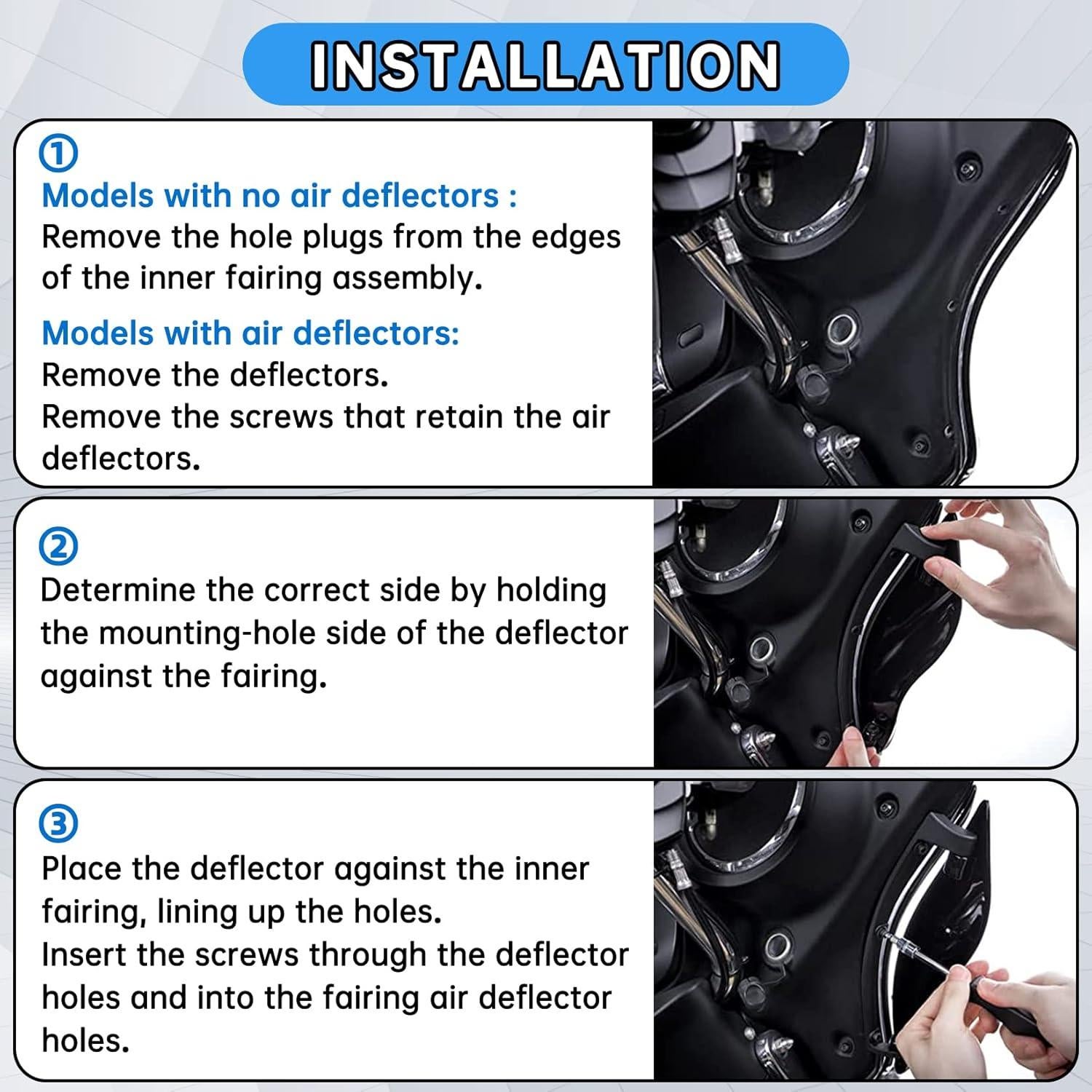 INSTALLATION

①
Models with no air deflectors :
Remove the hole plugs from the edges of the inner fairing assembly.

Models with air deflectors:
Remove the deflectors.
Remove the screws that retain the air deflectors.

②
Determine the correct side by holding the mounting-hole side of the deflector against the fairing.

③
Place the deflector against the inner fairing, lining up the holes.
Insert the screws through the deflector holes and into the fairing air deflector holes.