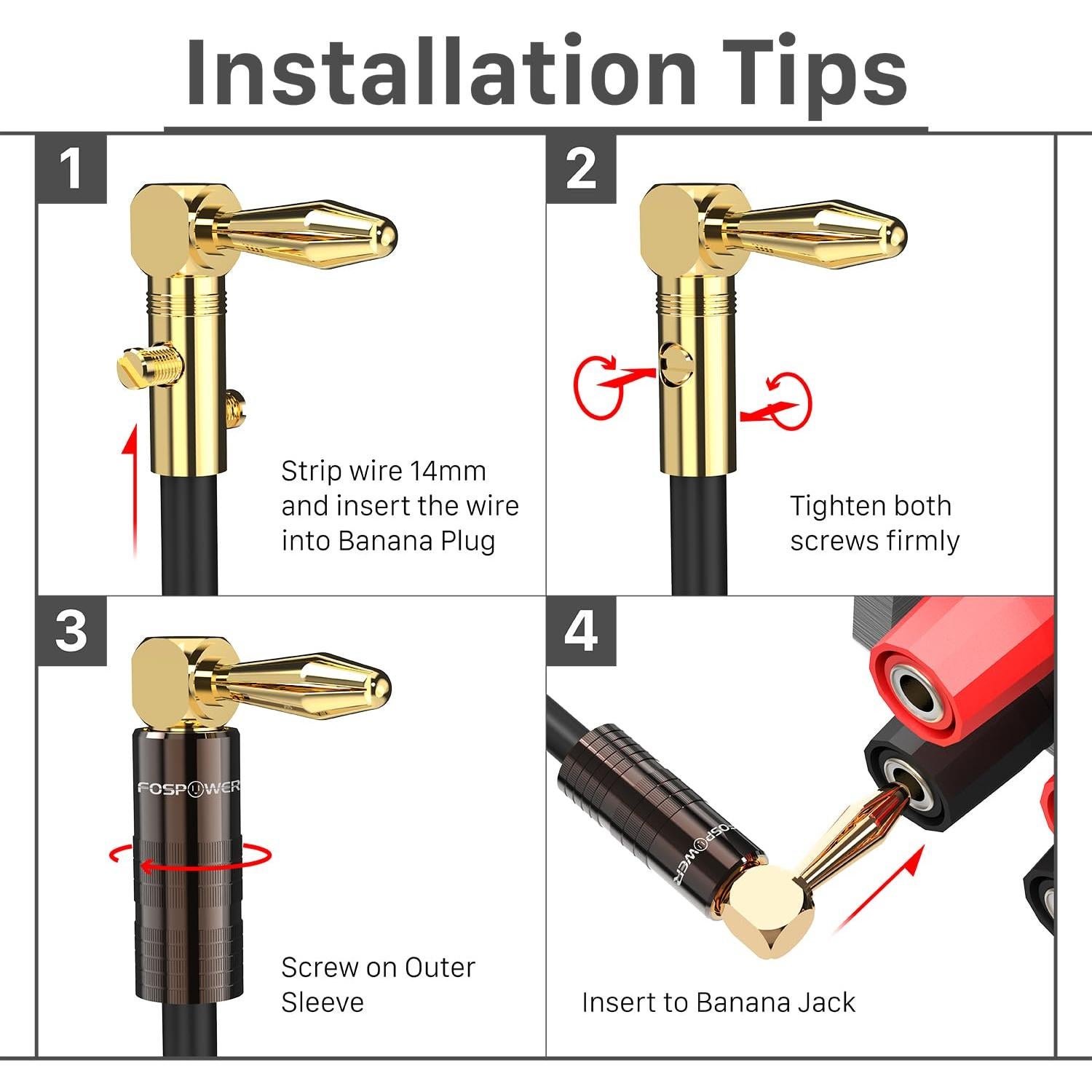 Installation Tips

1

Strip wire 14mm and insert the wire into Banana Plug

2

Tighten both screws firmly

3

FOSPOWER

Screw on Outer Sleeve

4

FOSPOWER

Insert to Banana Jack