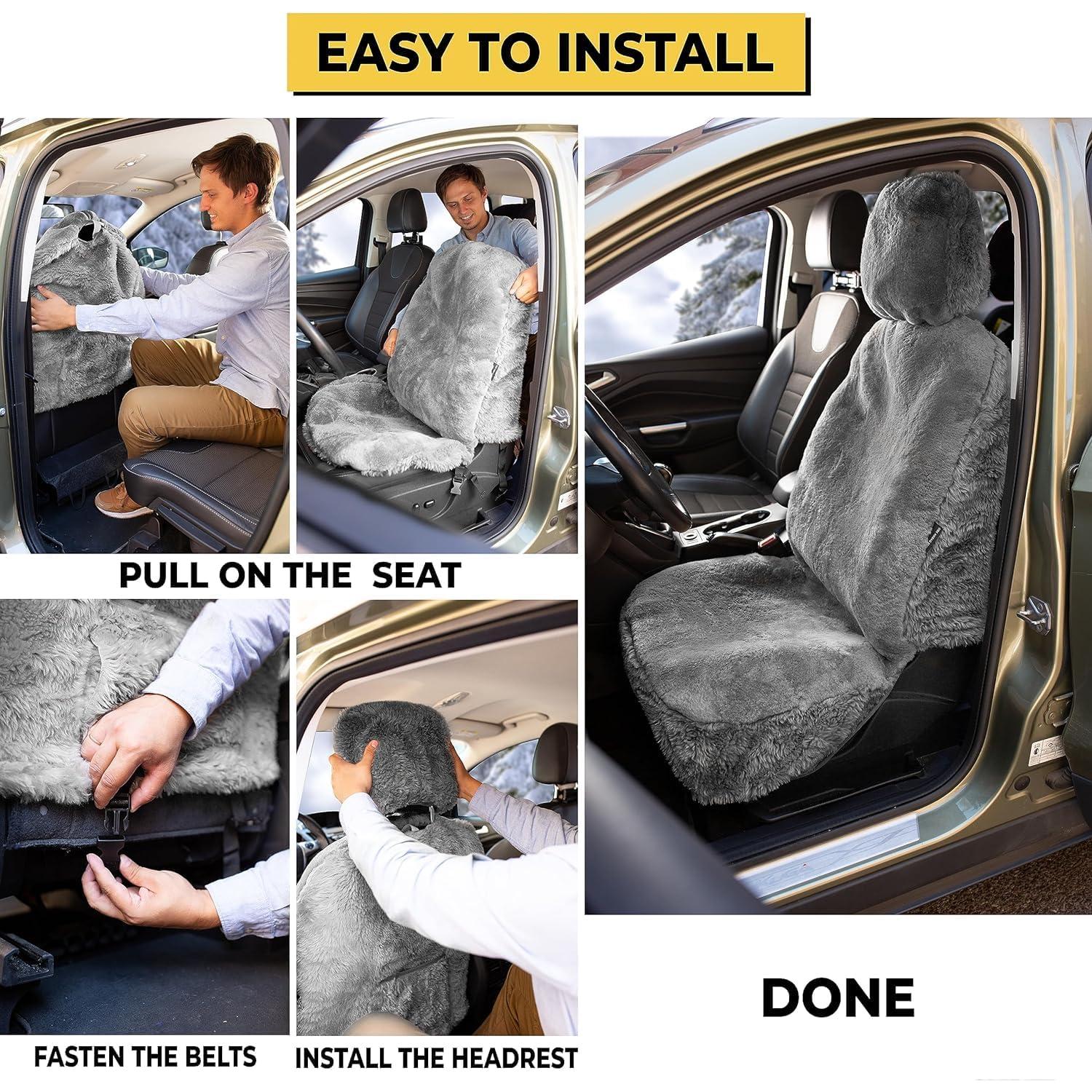 EASY TO INSTALL

PULL ON THE SEAT

FASTEN THE BELTS

INSTALL THE HEADREST

DONE