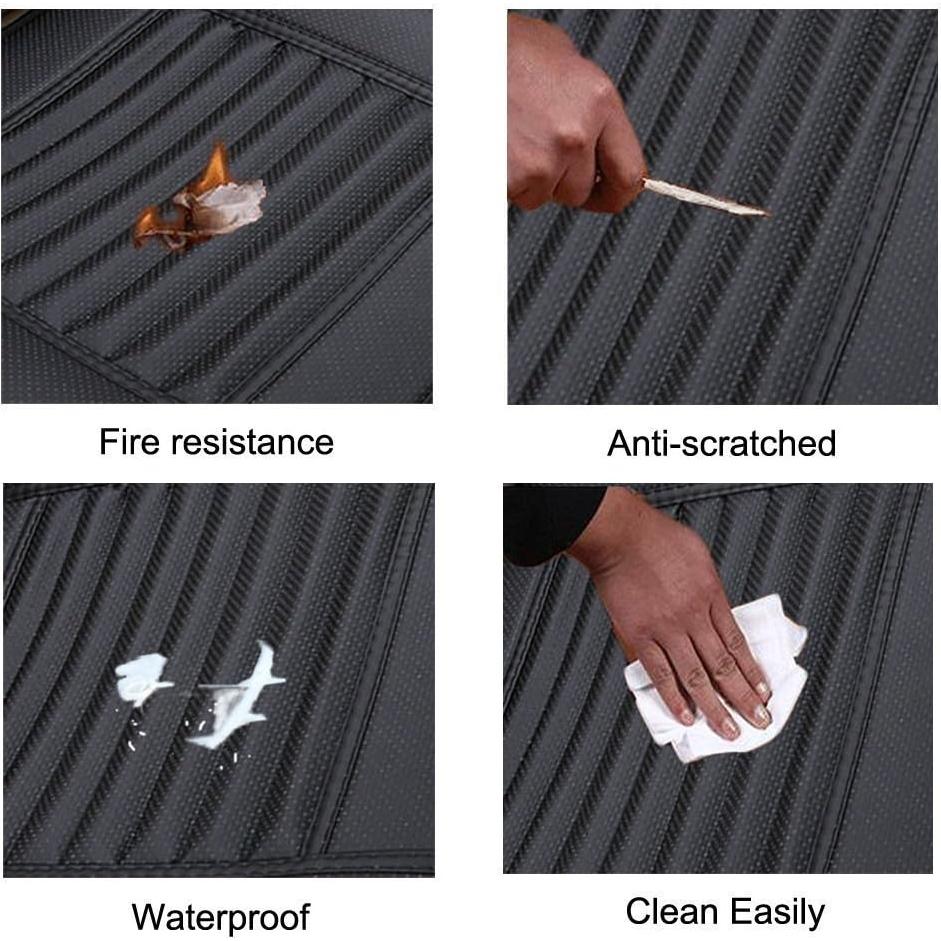 Fire resistance

Anti-scratched

Waterproof

Clean Easily