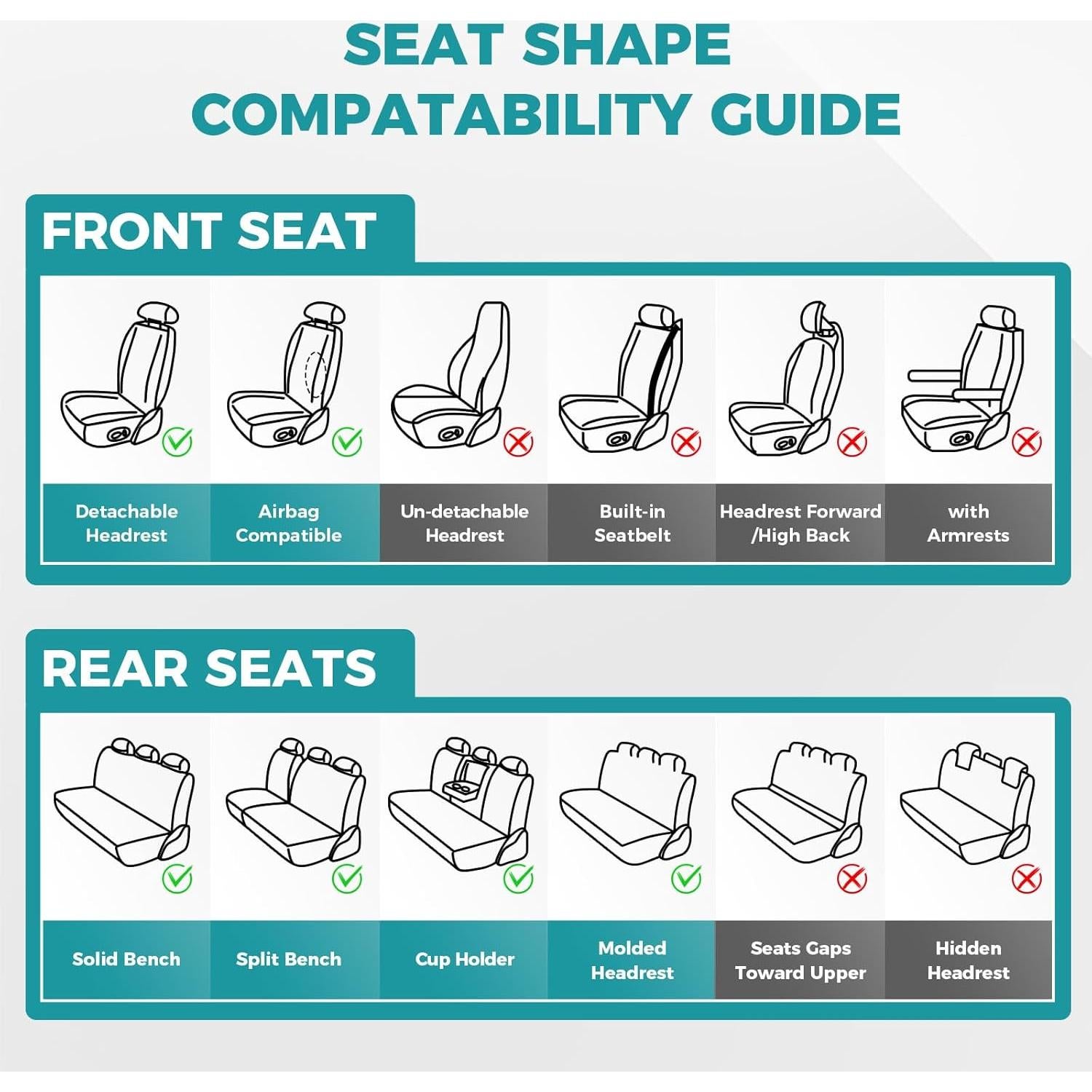 SEAT SHAPE
COMPATABILITY GUIDE

FRONT SEAT

Detachable Headrest

Airbag Compatible

Un-detachable Headrest

Built-in Seatbelt

Headrest Forward /High Back

with Armrests

REAR SEATS

Solid Bench

Split Bench

Cup Holder

Molded Headrest

Seats Gaps Toward Upper

Hidden Headrest