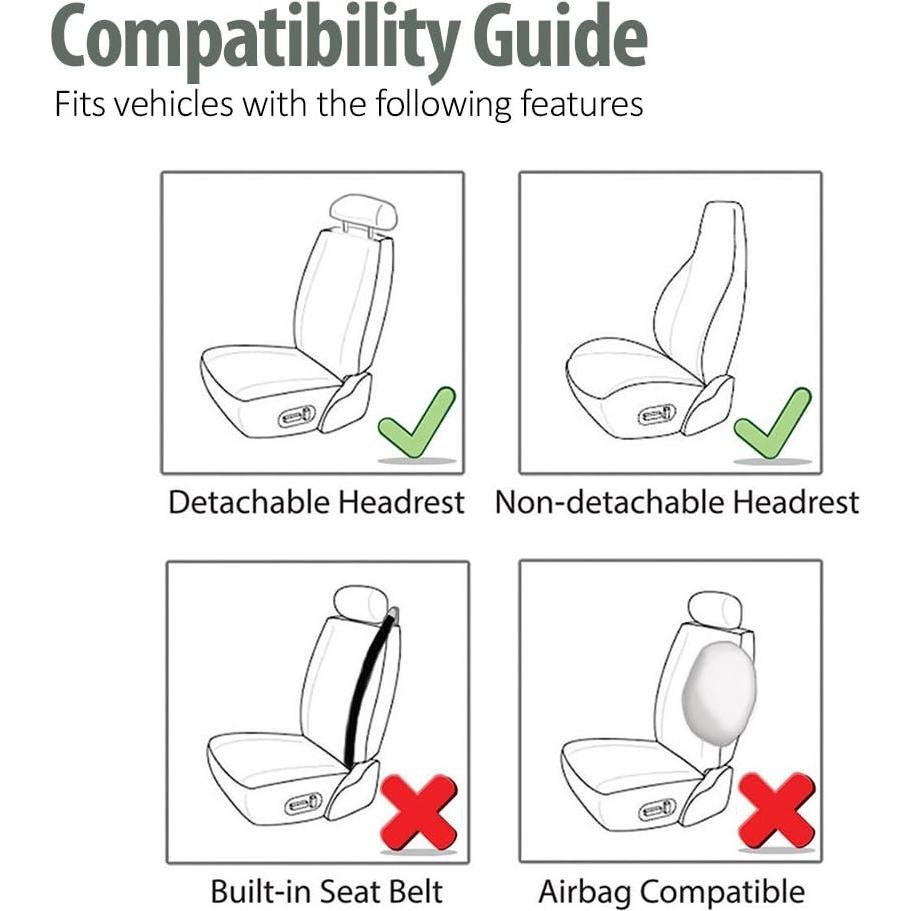 Compatibility Guide
Fits vehicles with the following features

Detachable Headrest

Non-detachable Headrest

Built-in Seat Belt

Airbag Compatible