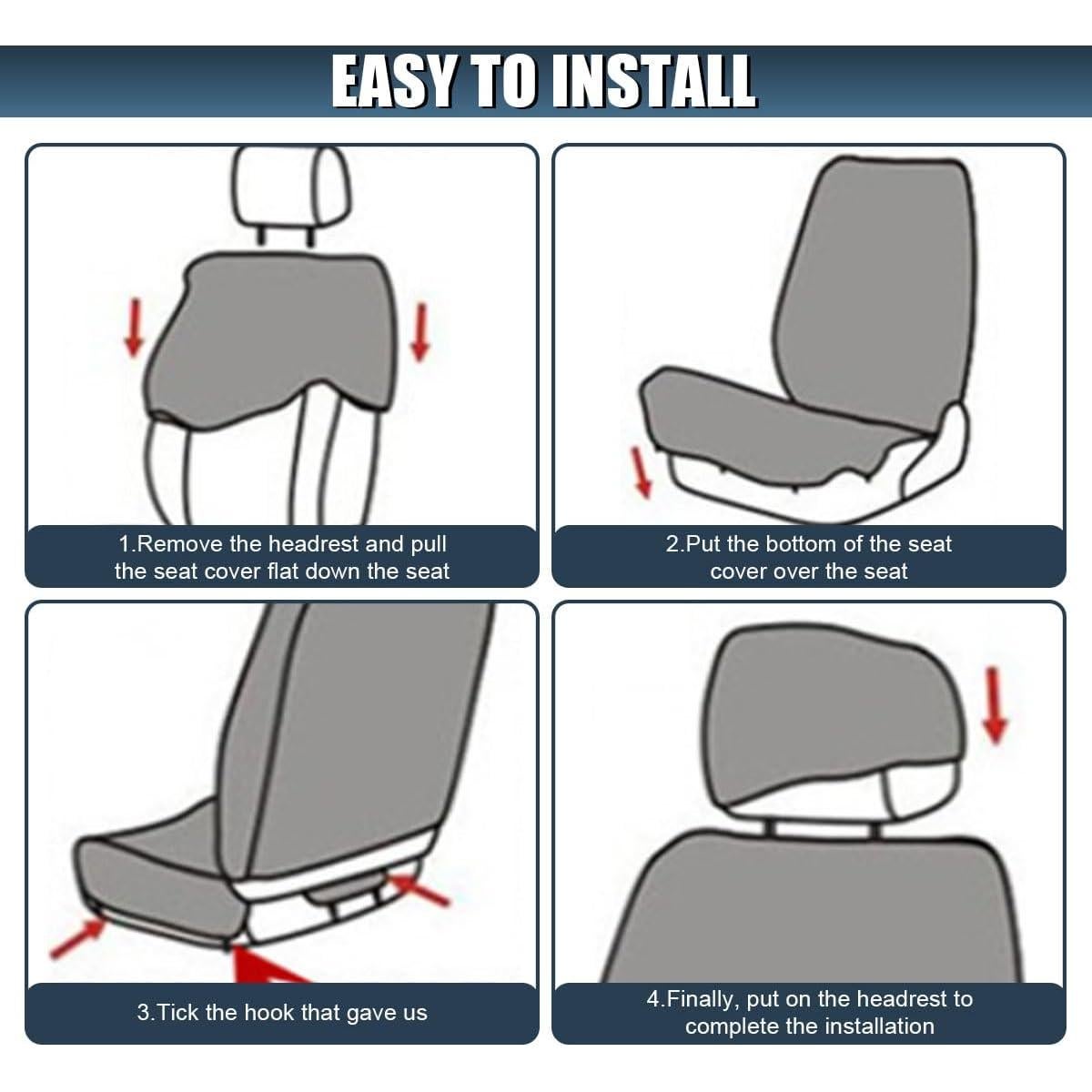 EASY TO INSTALL

1.Remove the headrest and pull the seat cover flat down the seat

2.Put the bottom of the seat cover over the seat

3.Tick the hook that gave us

4.Finally, put on the headrest to complete the installation