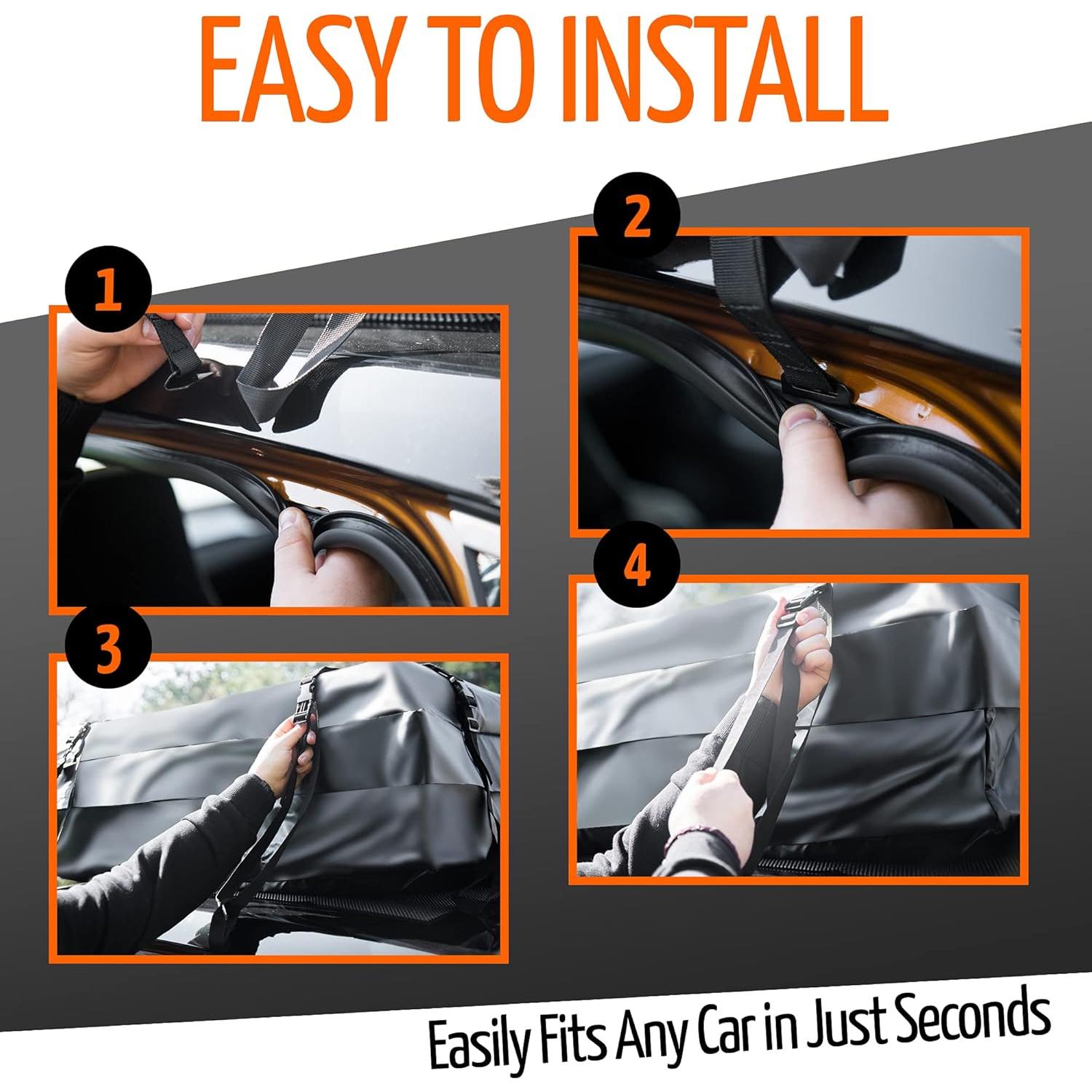 EASY TO INSTALL

1

2

3

4

Easily Fits Any Car in Just Seconds