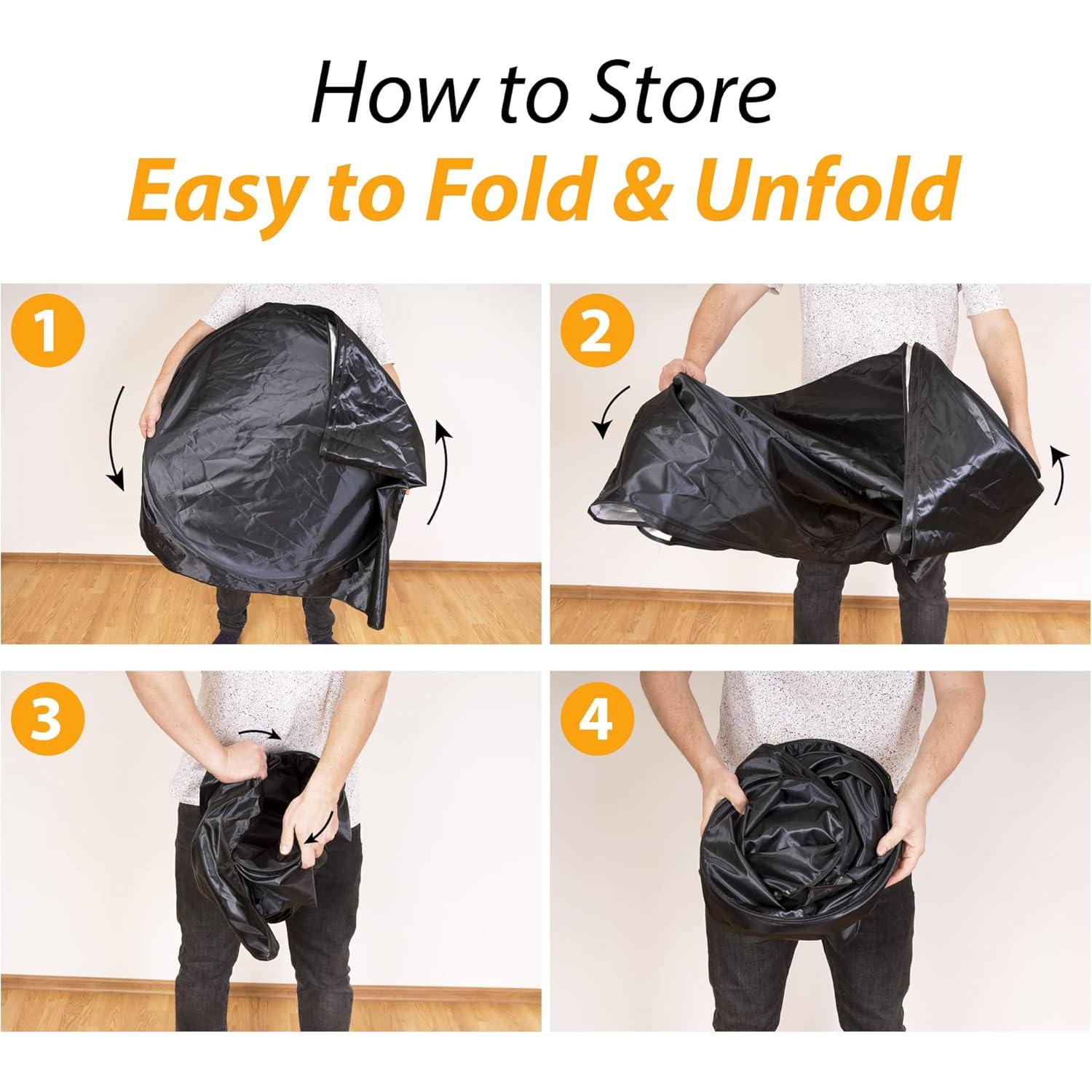 How to Store
Easy to Fold & Unfold

1

2

3

4