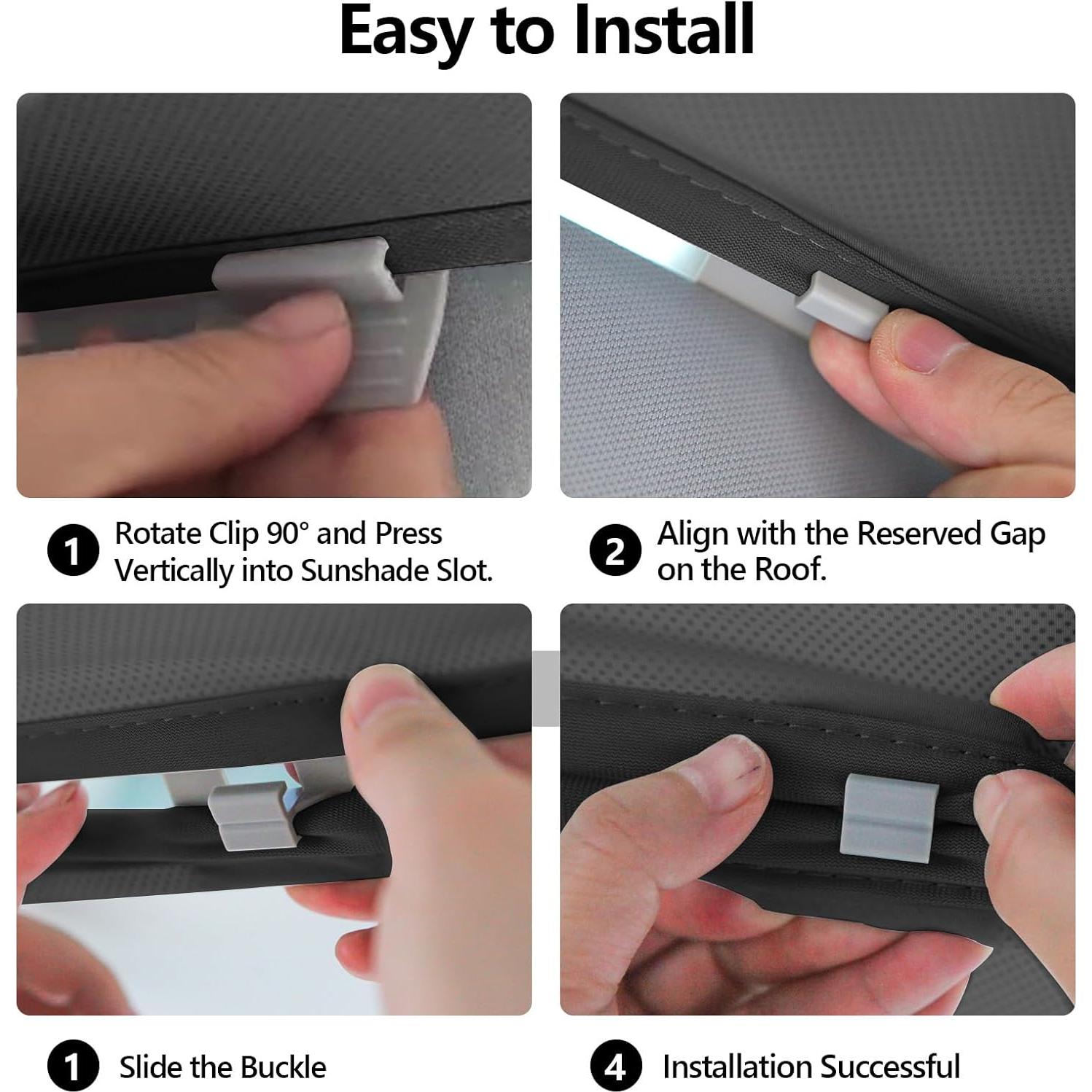 Easy to Install

1 Rotate Clip 90° and Press Vertically into Sunshade Slot.

2 Align with the Reserved Gap on the Roof.

1 Slide the Buckle

4 Installation Successful