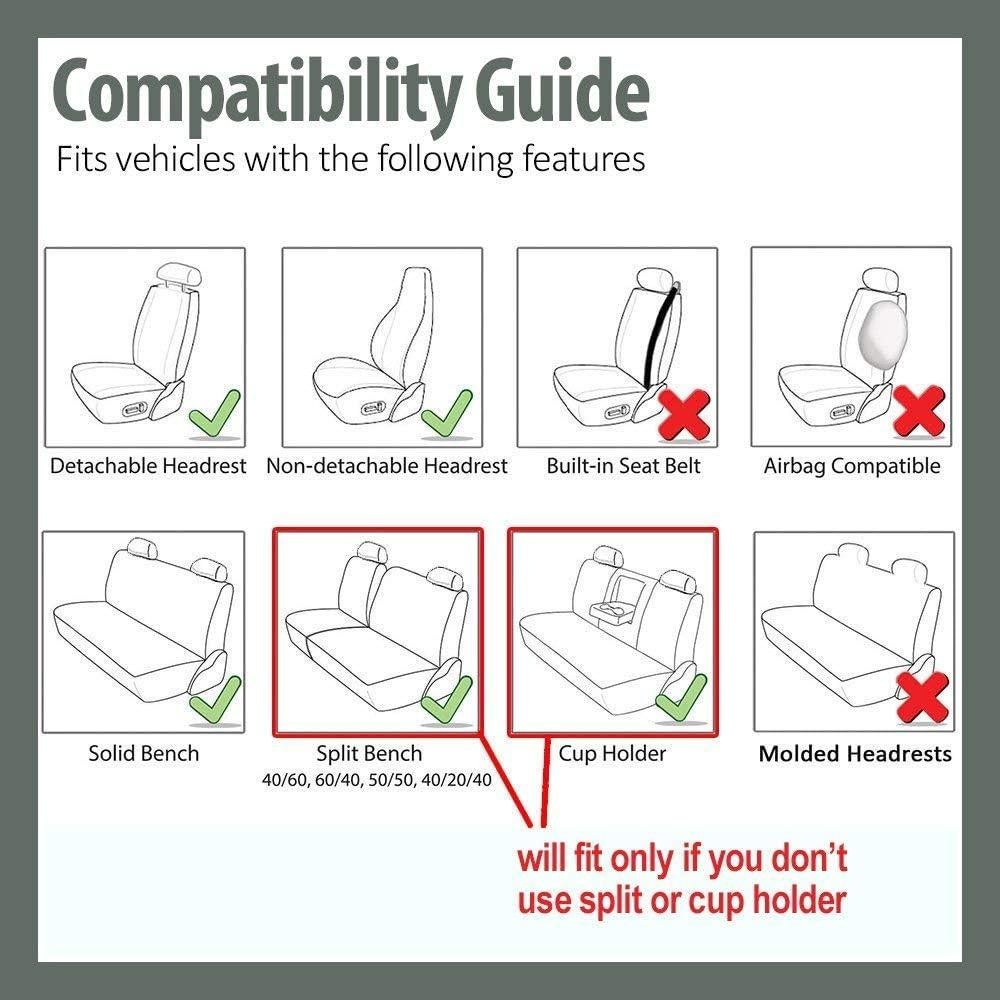 Compatibility Guide
Fits vehicles with the following features

Detachable Headrest

Non-detachable Headrest

Built-in Seat Belt

Airbag Compatible

Solid Bench

Split Bench
40/60, 60/40, 50/50, 40/20/40

Cup Holder

Molded Headrests

will fit only if you don't use split or cup holder