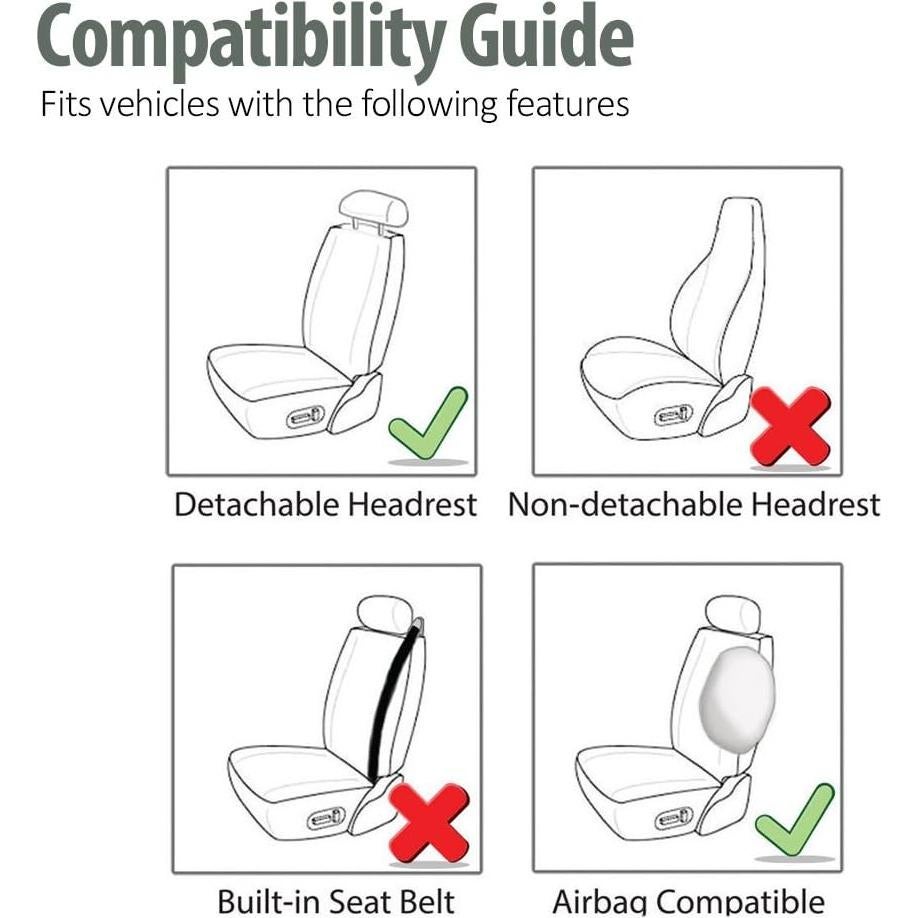 Compatibility Guide
Fits vehicles with the following features

Detachable Headrest

Non-detachable Headrest

Built-in Seat Belt

Airbag Compatible