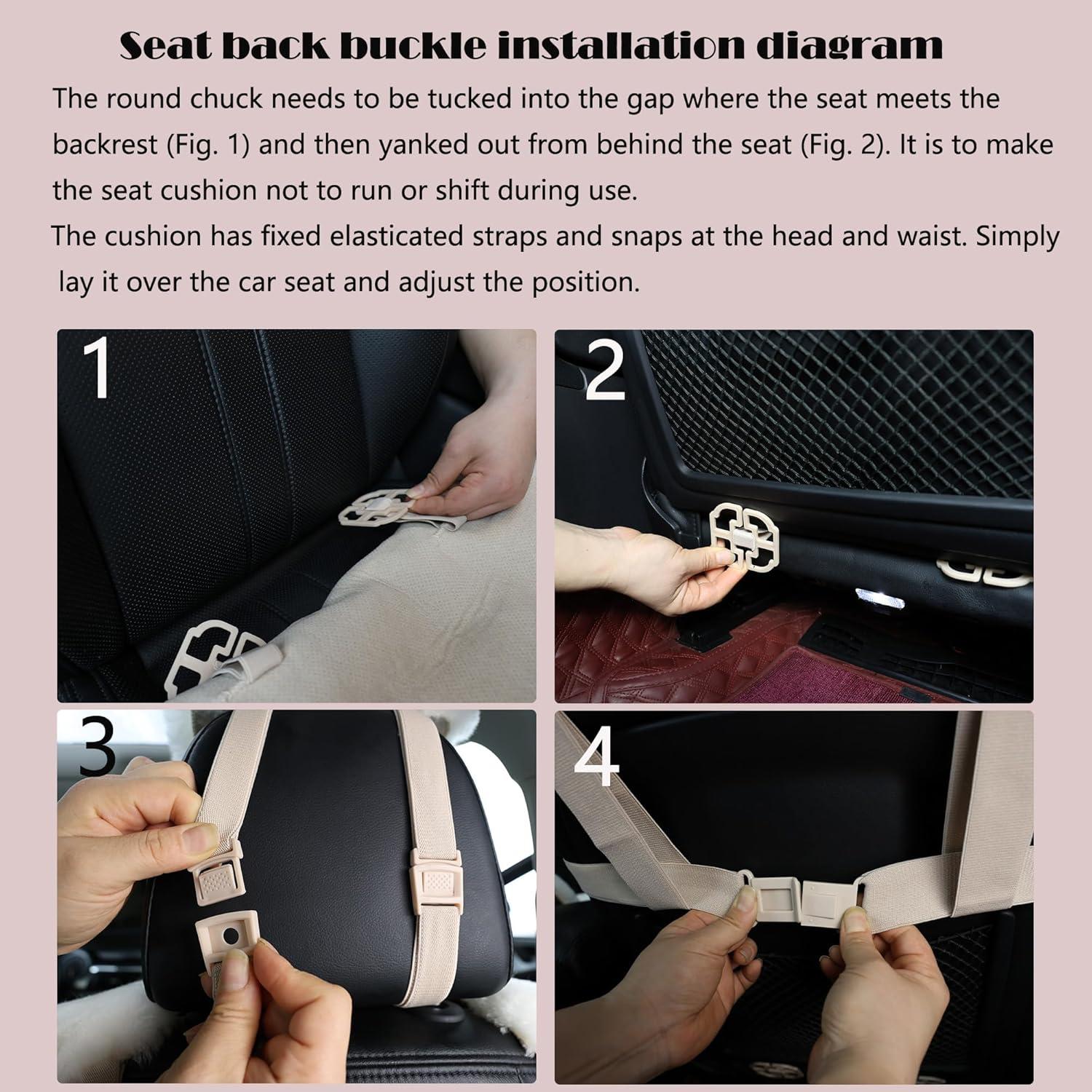 Seat back buckle installation diagram

The round chuck needs to be tucked into the gap where the seat meets the backrest (Fig. 1) and then yanked out from behind the seat (Fig. 2). It is to make the seat cushion not to run or shift during use.

The cushion has fixed elasticated straps and snaps at the head and waist. Simply lay it over the car seat and adjust the position.

1

2

3

4