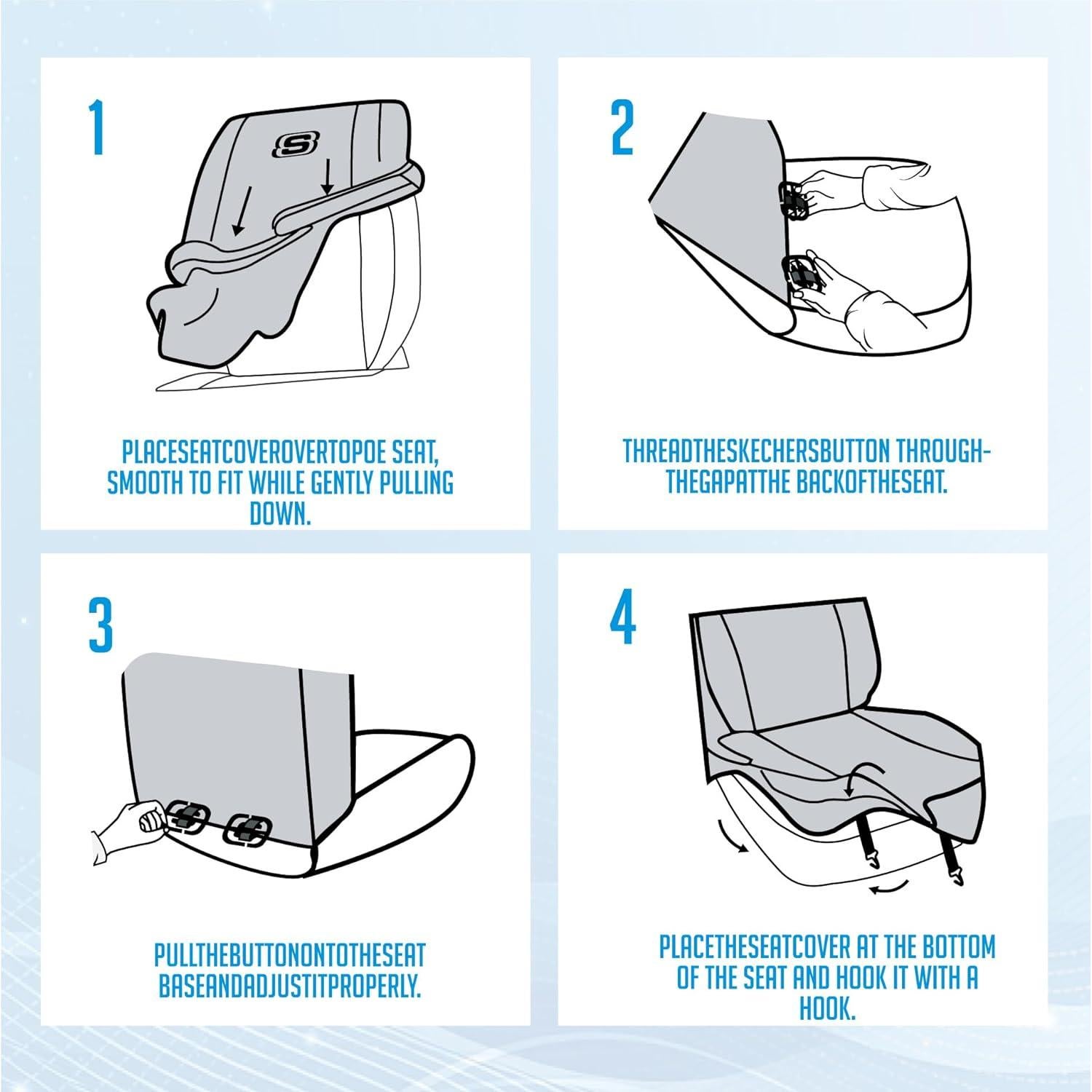 1

S

PLACESEATCOVEROVERTOPOE SEAT, SMOOTH TO FIT WHILE GENTLY PULLING DOWN.

2

THREADTHESKECHERSBUTTON THROUGH-THEGAPATTHE BACKOFTHESEAT.

3

PULLTHEBUTTONONTOTHESEAT BASEANDADJUSTITPROPERLY.

4

PLACETHESEATCOVER AT THE BOTTOM OF THE SEAT AND HOOK IT WITH A HOOK.