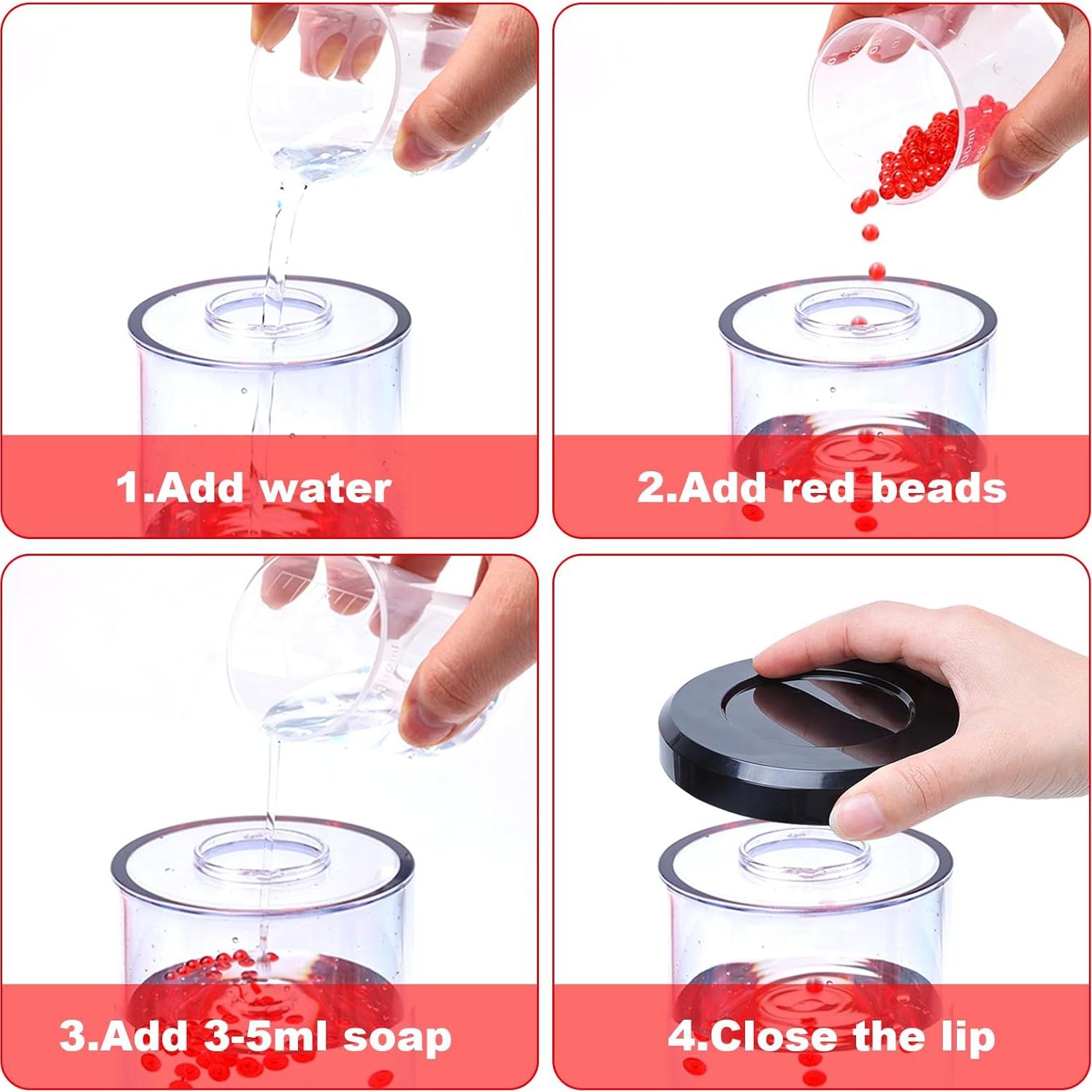 1.Add water

2.Add red beads

3.Add 3-5ml soap

4.Close the lip