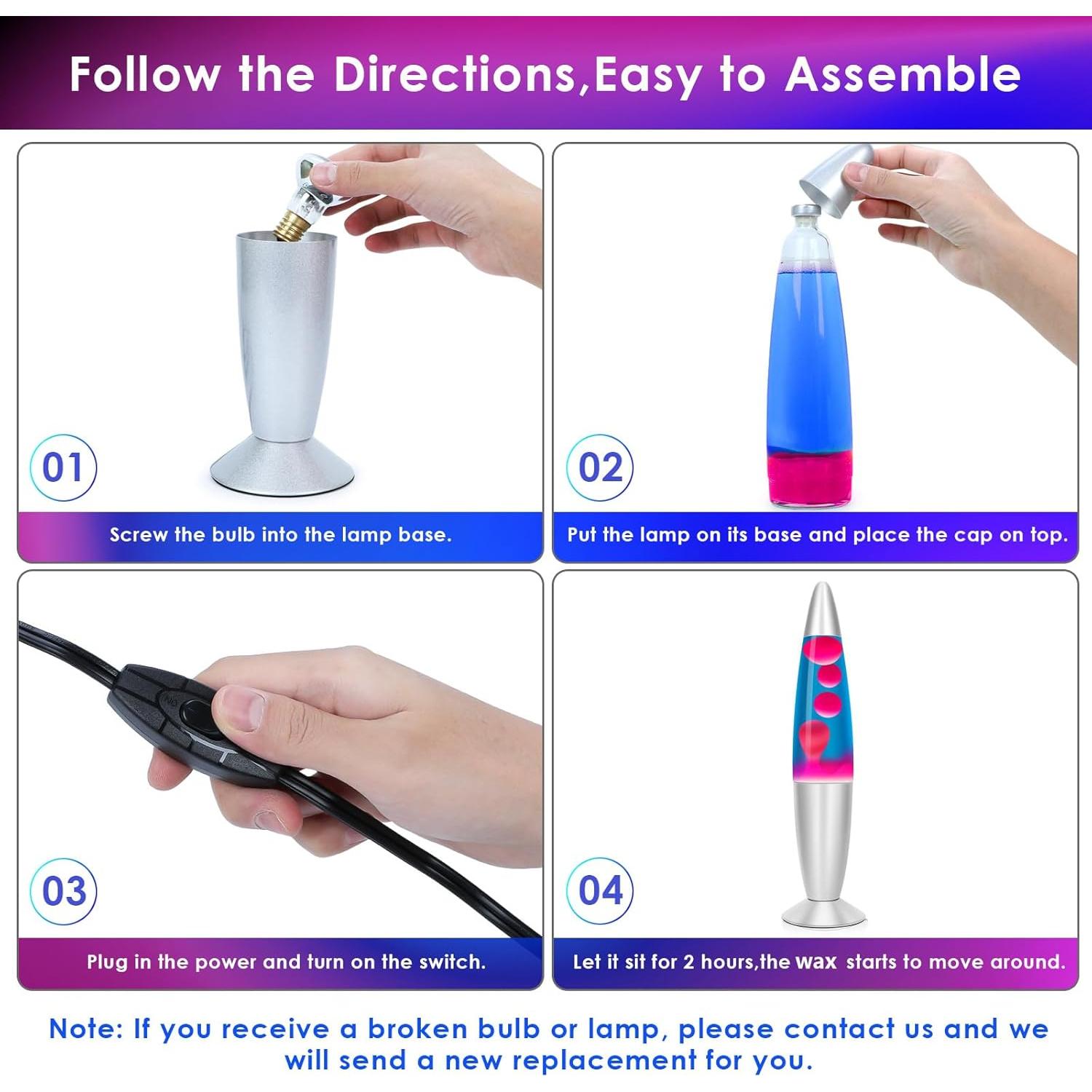 Follow the Directions,Easy to Assemble

01

Screw the bulb into the lamp base.

02

Put the lamp on its base and place the cap on top.

03

Plug in the power and turn on the switch.

04

Let it sit for 2 hours,the wax starts to move around.

Note: If you receive a broken bulb or lamp, please contact us and we will send a new replacement for you.