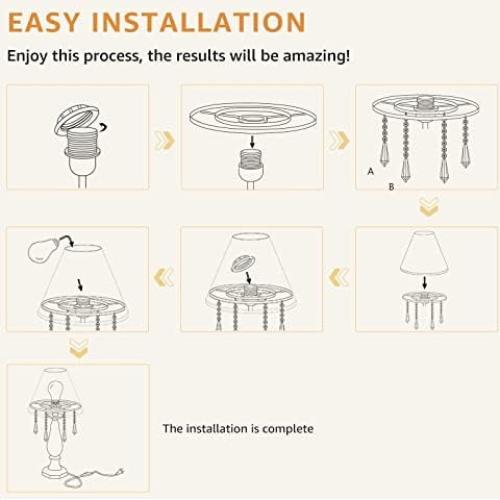 EASY INSTALLATION

Enjoy this process, the results will be amazing!

A

B

The installation is complete