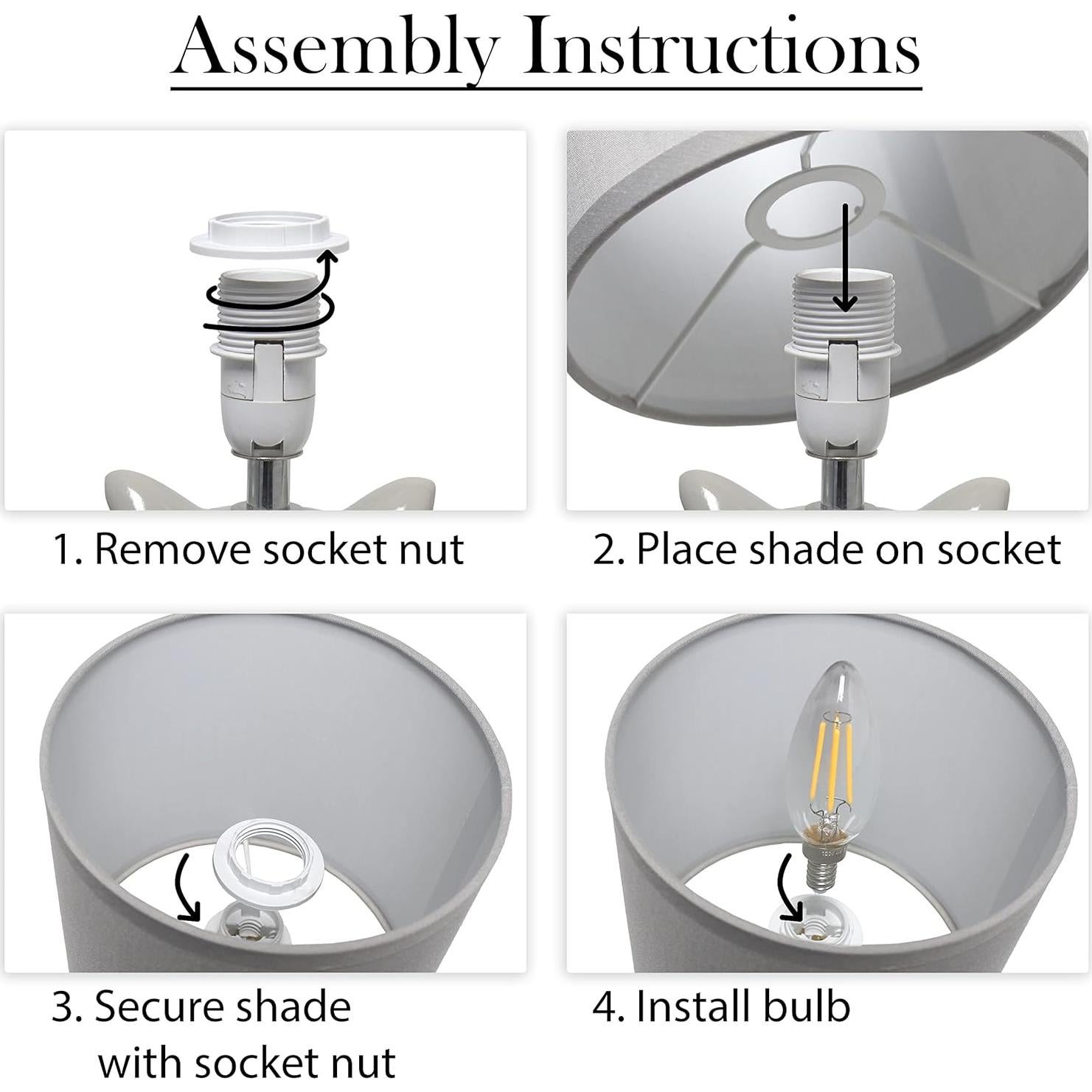 Assembly Instructions

1. Remove socket nut

2. Place shade on socket

3. Secure shade with socket nut

4. Install bulb