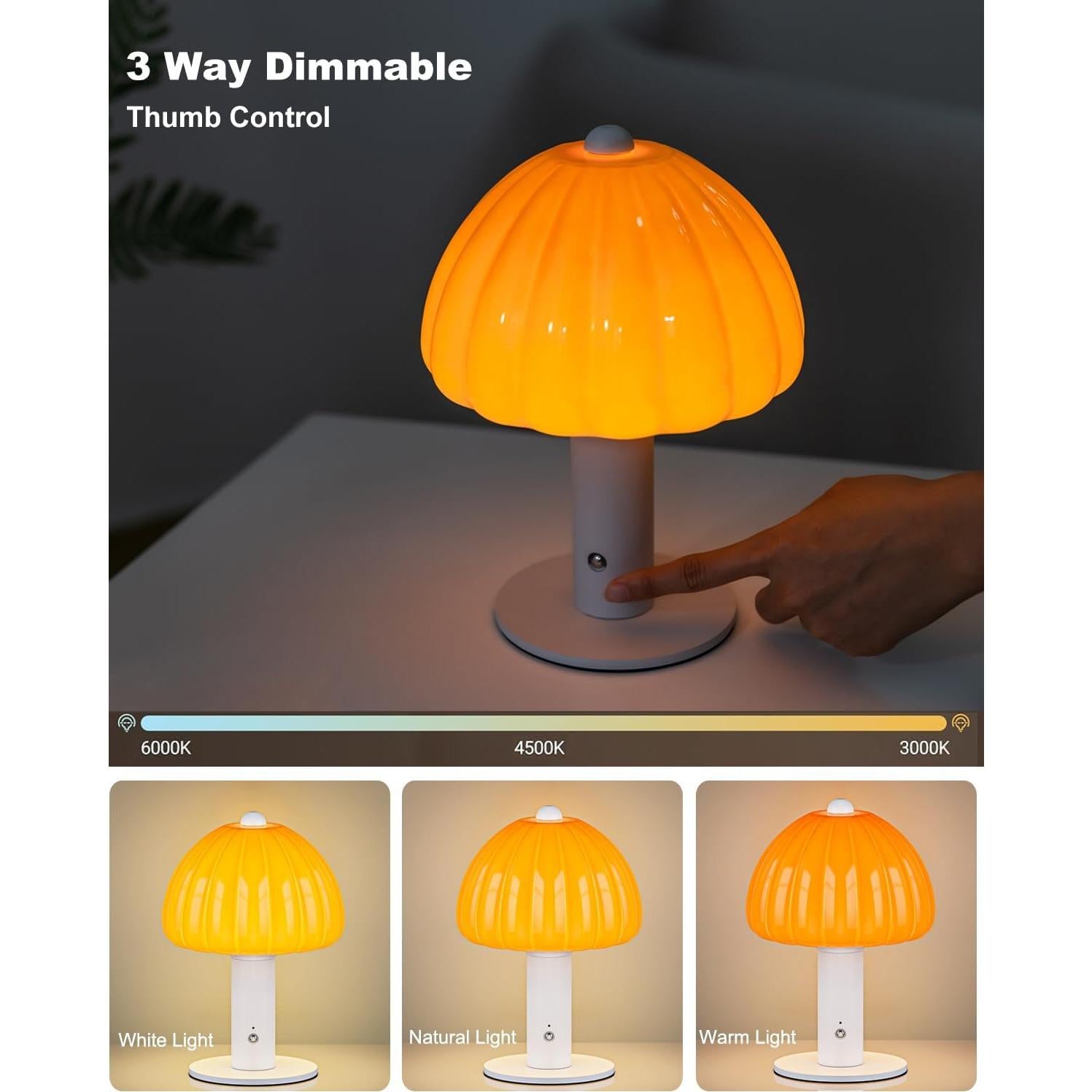 3 Way Dimmable
Thumb Control

6000K
4500K
3000K

White Light
Natural Light
Warm Light