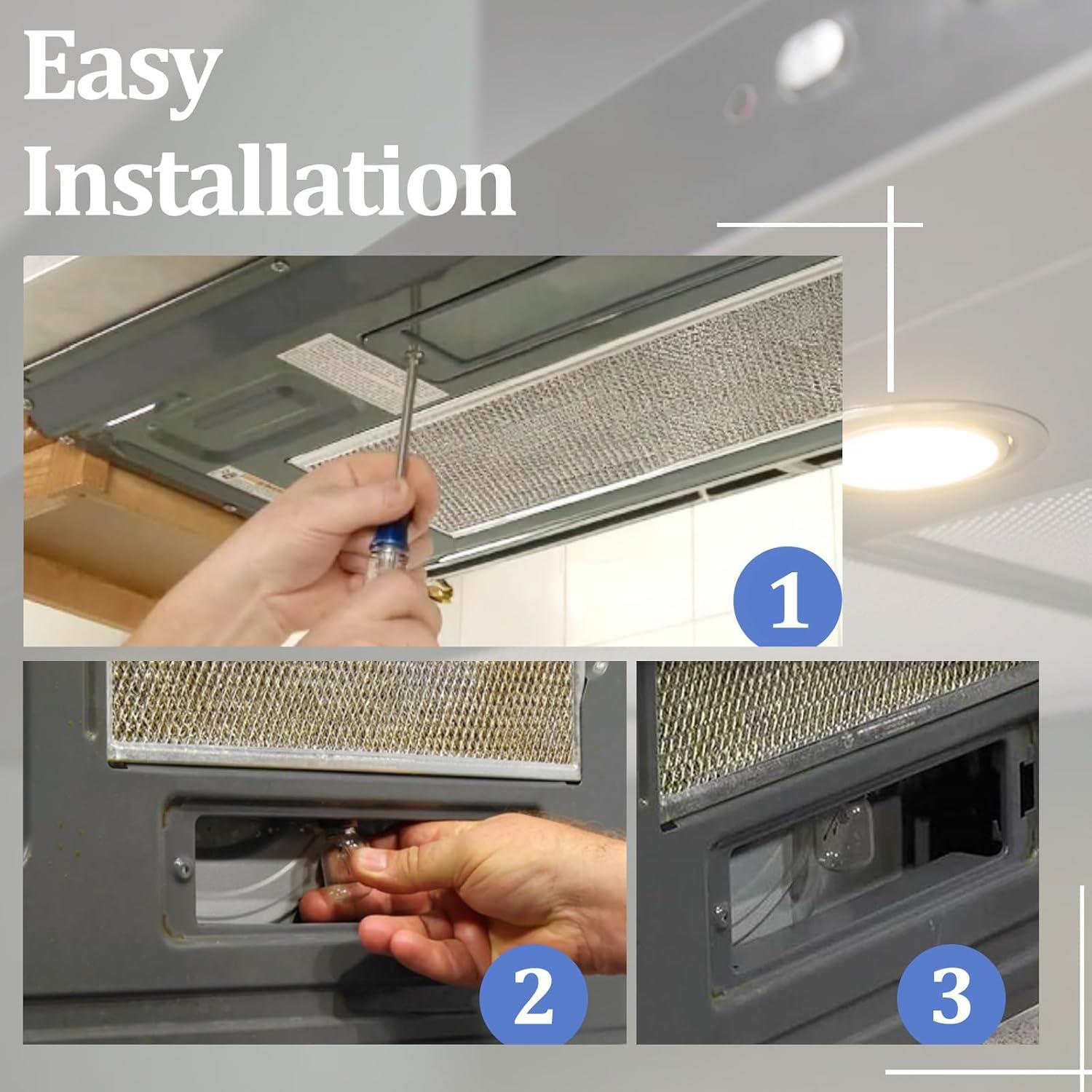 Easy Installation

1

2

3