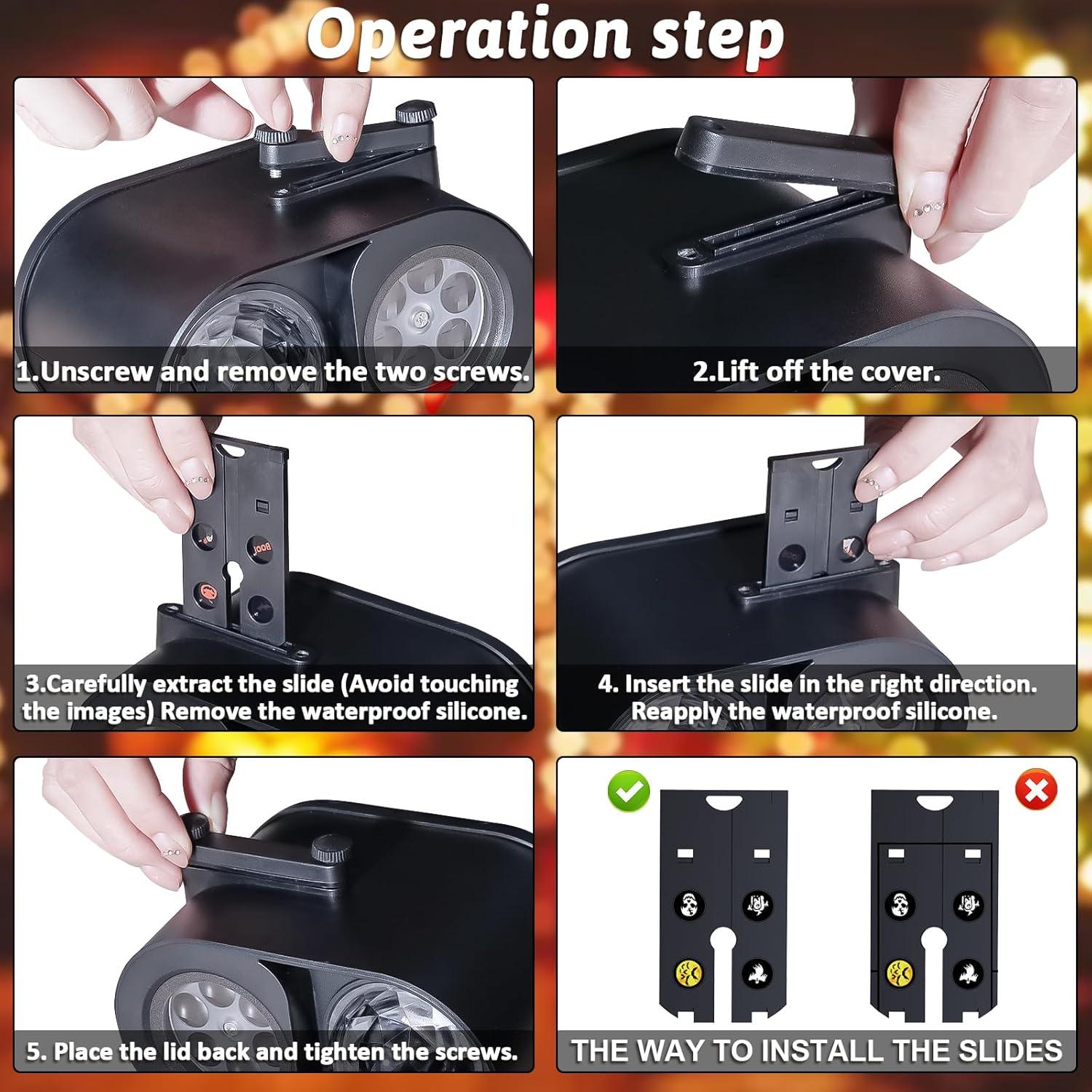 Operation step

1.Unscrew and remove the two screws.

2.Lift off the cover.

BOO!

3.Carefully extract the slide (Avoid touching the images) Remove the waterproof silicone.

4. Insert the slide in the right direction. Reapply the waterproof silicone.

5. Place the lid back and tighten the screws.

THE WAY TO INSTALL THE SLIDES