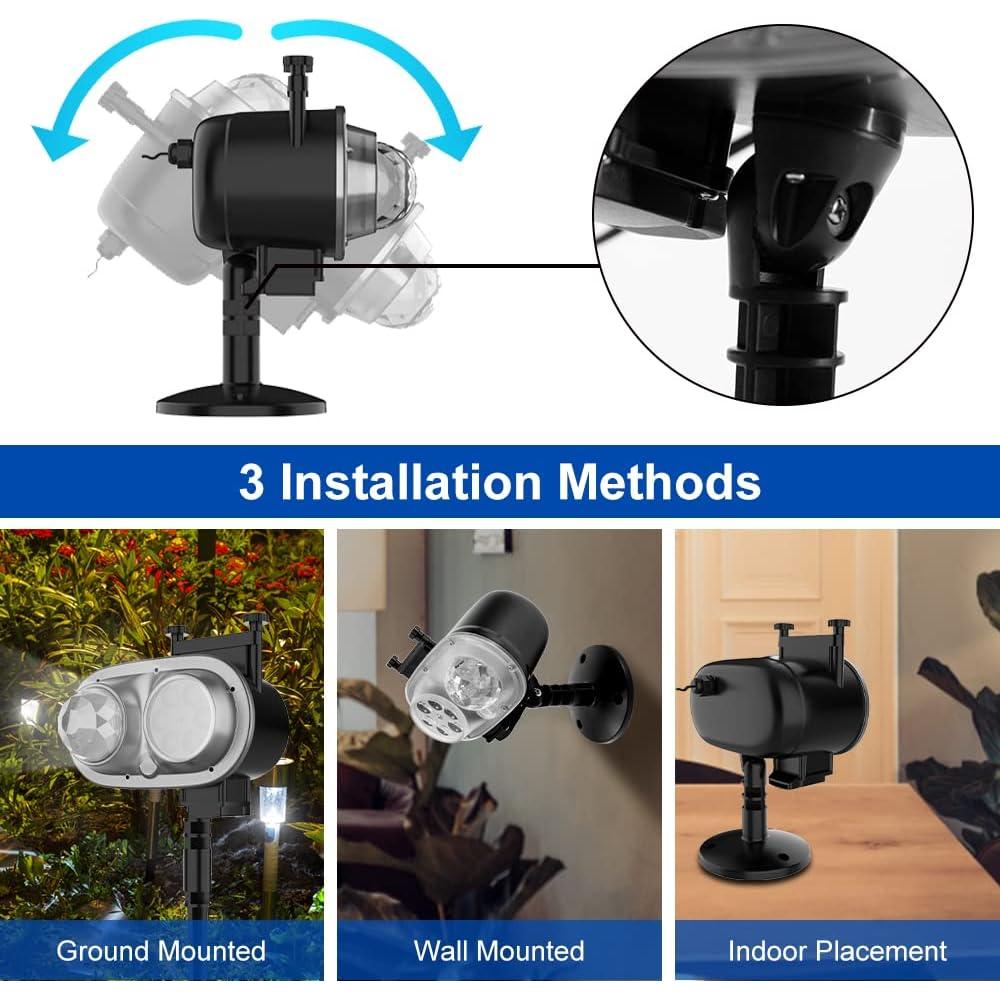 3 Installation Methods

Ground Mounted

Wall Mounted

Indoor Placement