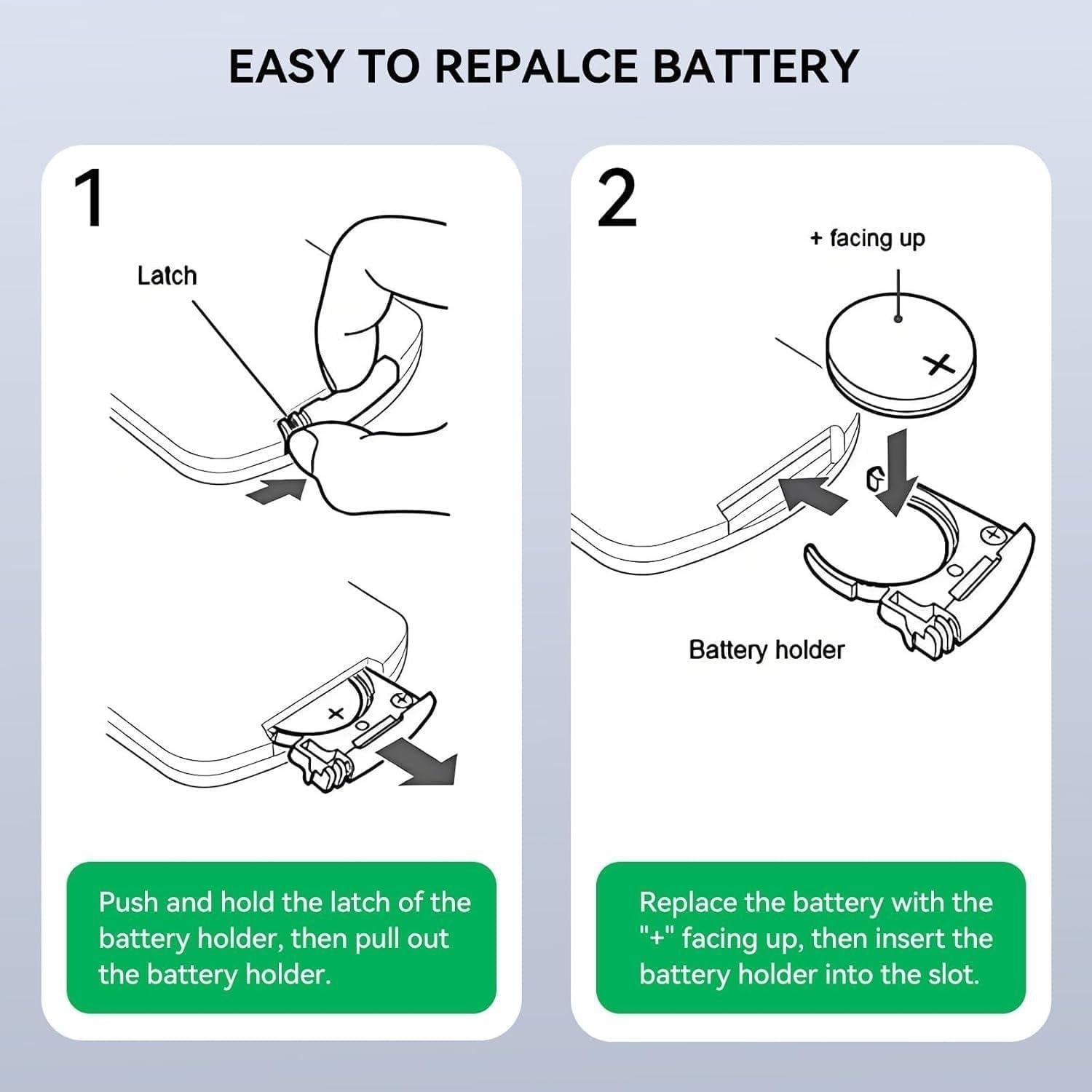 EASY TO REPALCE BATTERY

1

Latch

+

Push and hold the latch of the battery holder, then pull out the battery holder.

2

+ facing up

+

Battery holder

Replace the battery with the "+" facing up, then insert the battery holder into the slot.