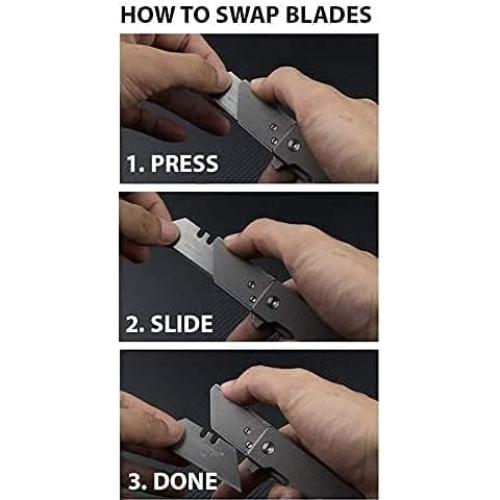 HOW TO SWAP BLADES

1. PRESS

2. SLIDE

3. DONE