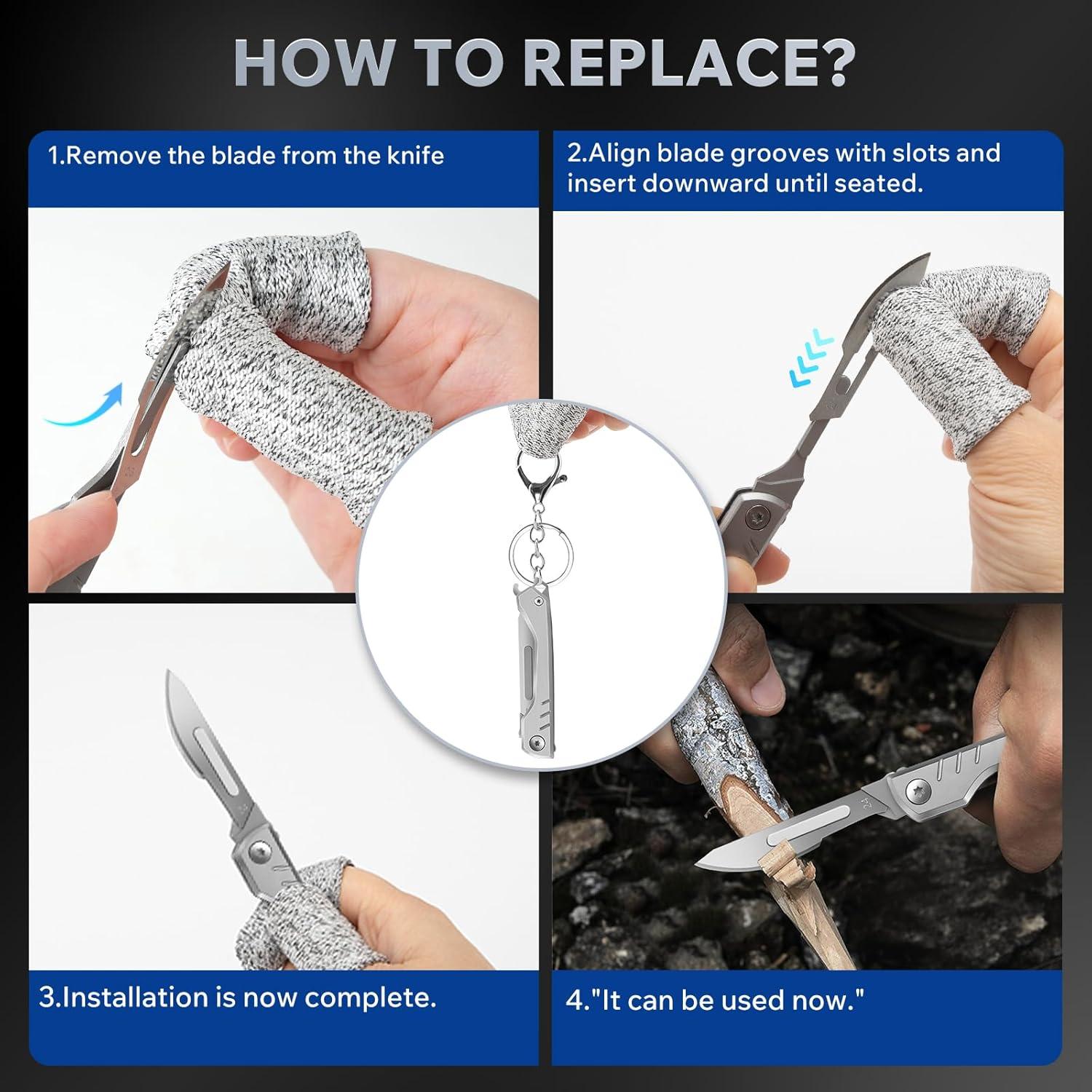 HOW TO REPLACE?

1.Remove the blade from the knife

2.Align blade grooves with slots and insert downward until seated.

3.Installation is now complete.

4."It can be used now."

24