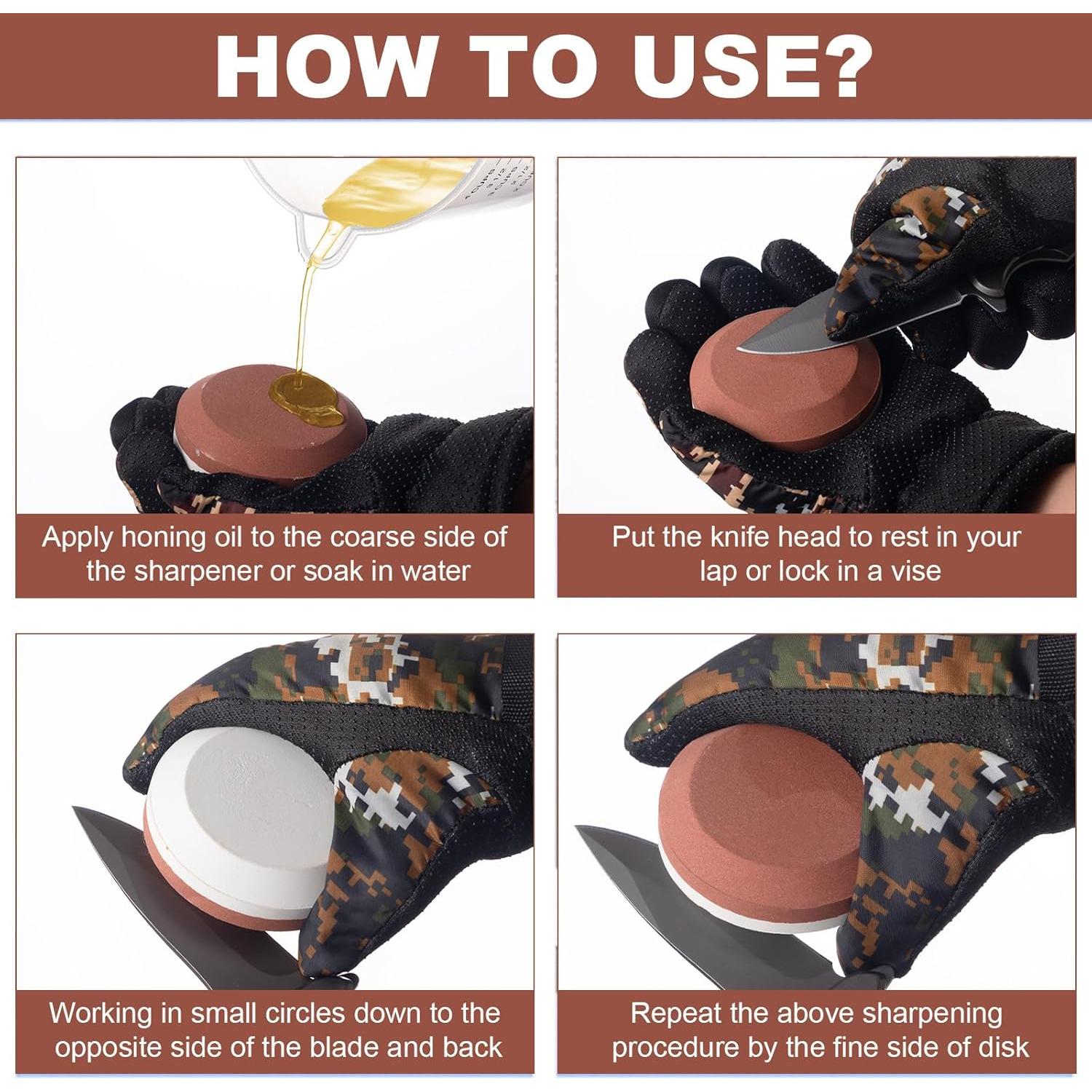 HOW TO USE?

Apply honing oil to the coarse side of the sharpener or soak in water

Put the knife head to rest in your lap or lock in a vise

Working in small circles down to the opposite side of the blade and back

Repeat the above sharpening procedure by the fine side of disk