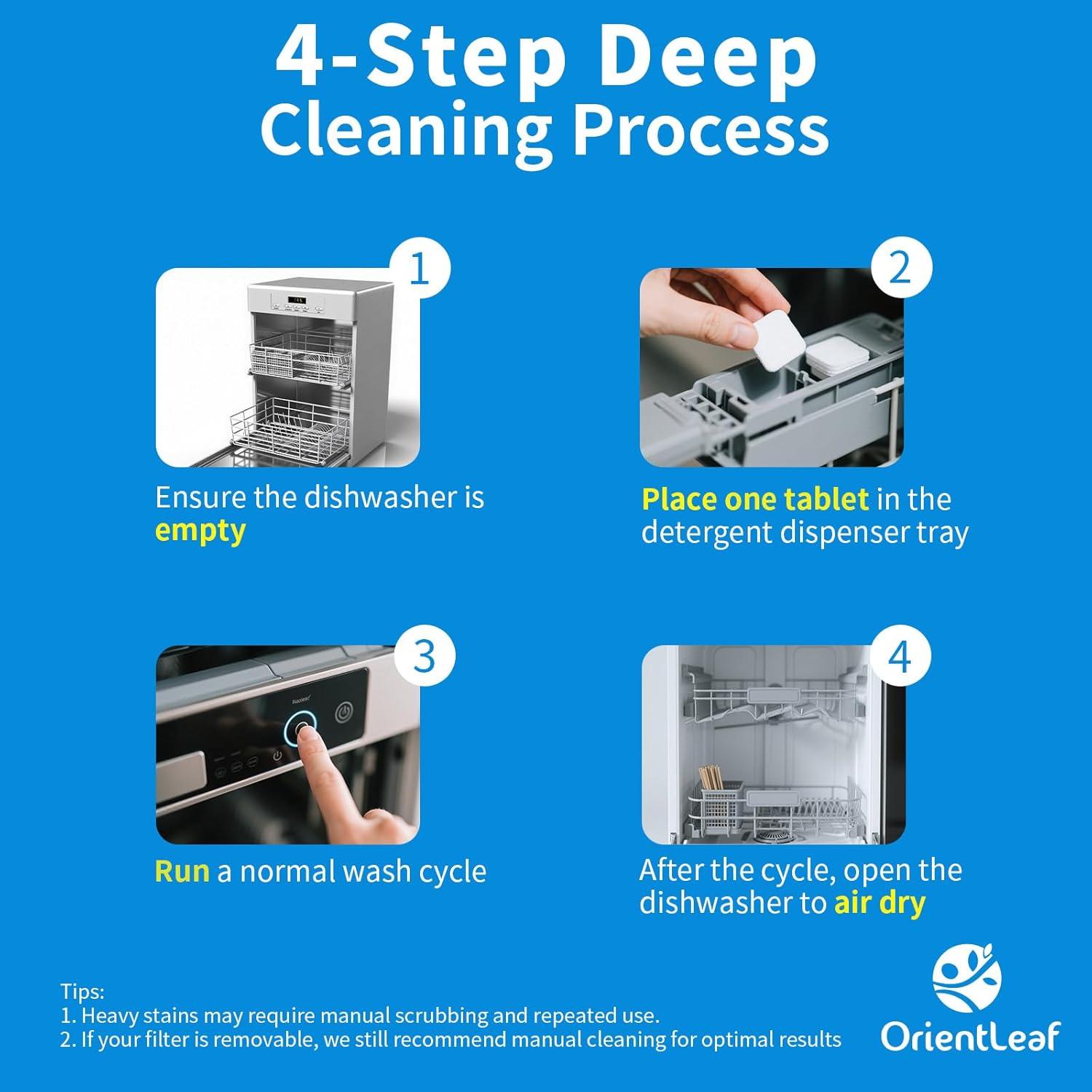 4-Step Deep Cleaning Process

1

Ensure the dishwasher is empty

2

Place one tablet in the detergent dispenser tray

3

Run a normal wash cycle

4

After the cycle, open the dishwasher to air dry

Tips:
1. Heavy stains may require manual scrubbing and repeated use.
2. If your filter is removable, we still recommend manual cleaning for optimal results

OrientLeaf