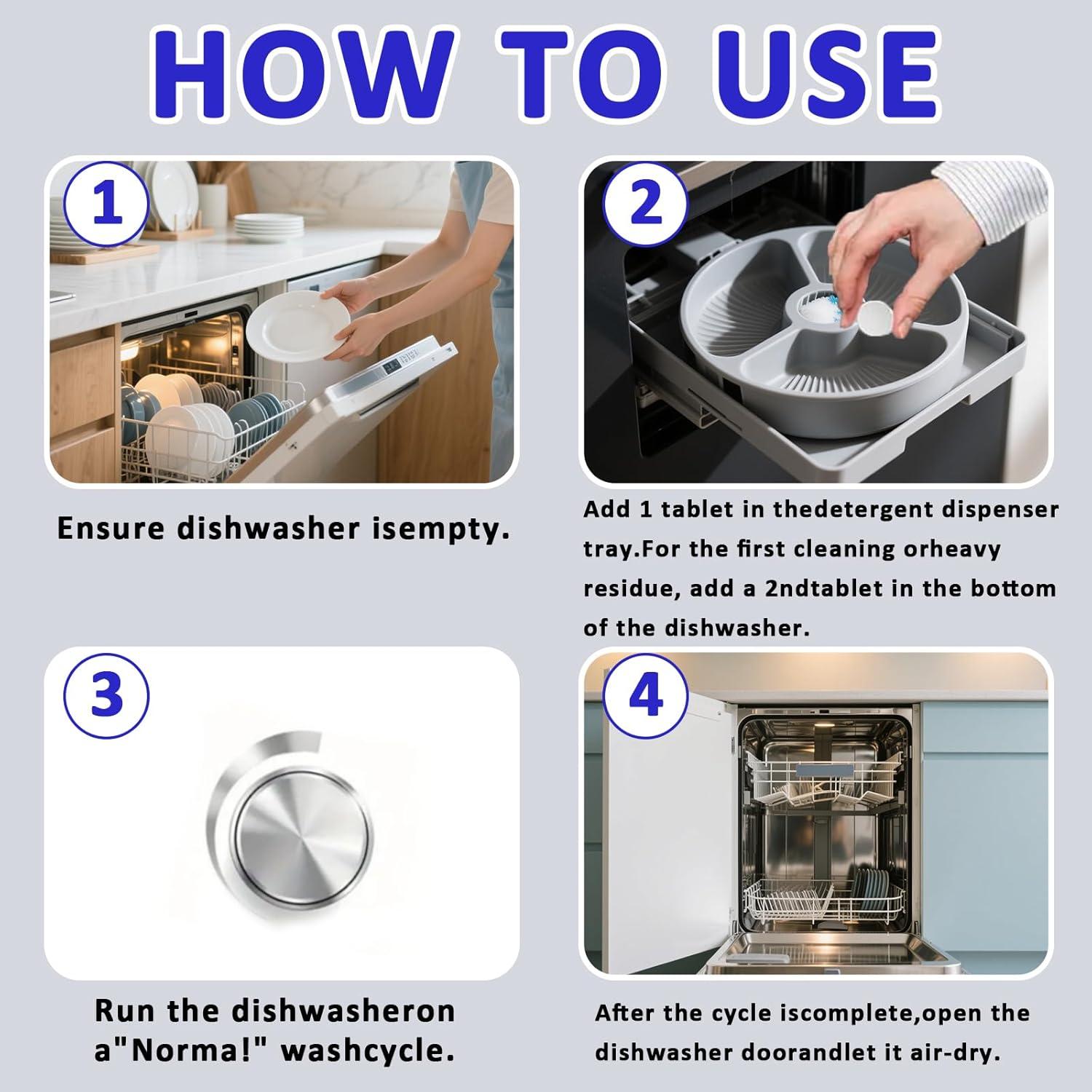 HOW TO USE

1

Ensure dishwasher isempty.

2

Add 1 tablet in thedetergent dispenser tray.For the first cleaning orheavy residue, add a 2ndtablet in the bottom of the dishwasher.

3

Run the dishwasheron a"Norma!" washcycle.

4

After the cycle iscomplete,open the dishwasher doorandlet it air-dry.