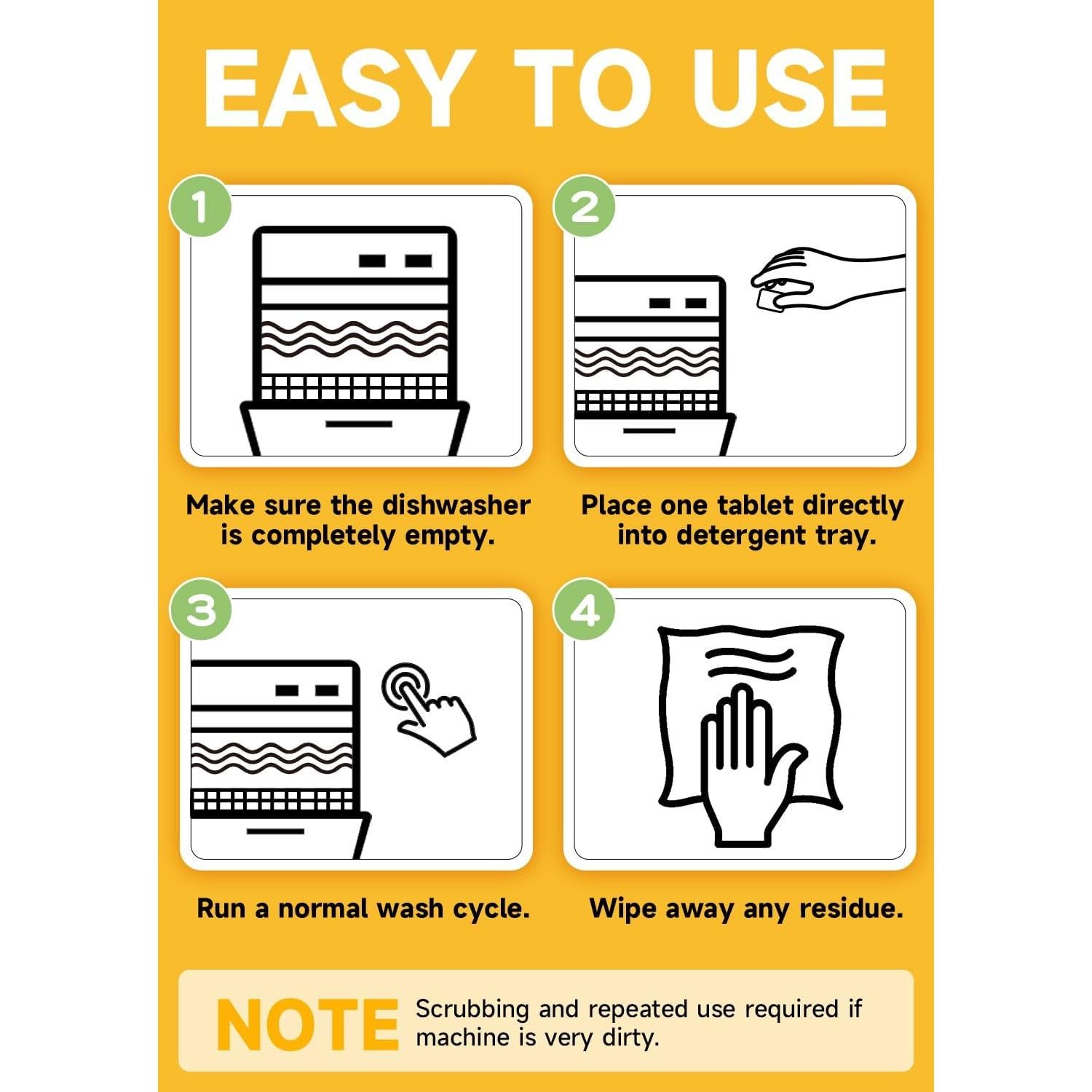 EASY TO USE

1

Make sure the dishwasher is completely empty.

2

Place one tablet directly into detergent tray.

3

Run a normal wash cycle.

4

Wipe away any residue.

NOTE Scrubbing and repeated use required if machine is very dirty.