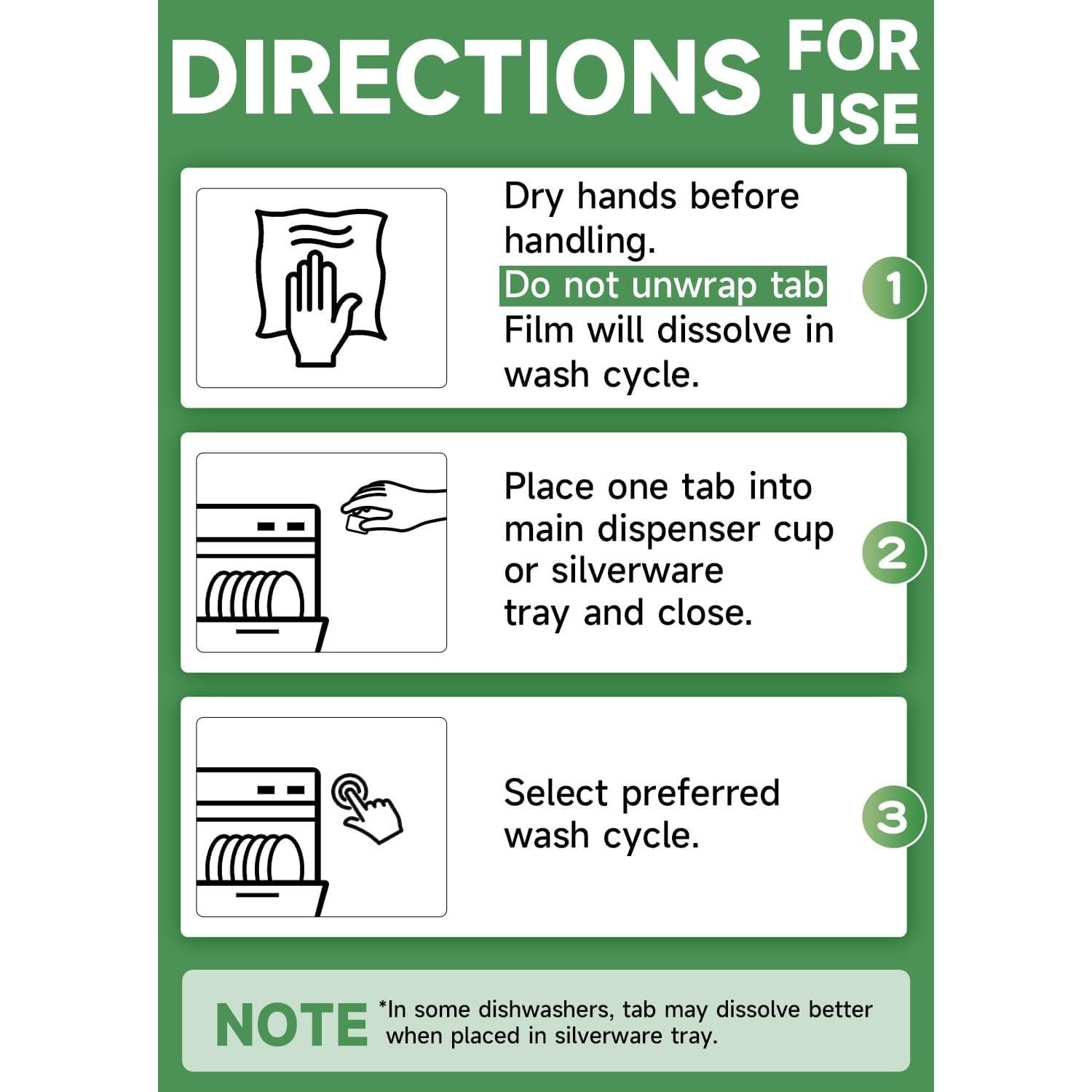 DIRECTIONS FOR USE

Dry hands before handling.
Do not unwrap tab
Film will dissolve in wash cycle.

1

Place one tab into main dispenser cup or silverware tray and close.

2

Select preferred wash cycle.

3

NOTE *In some dishwashers, tab may dissolve better when placed in silverware tray.