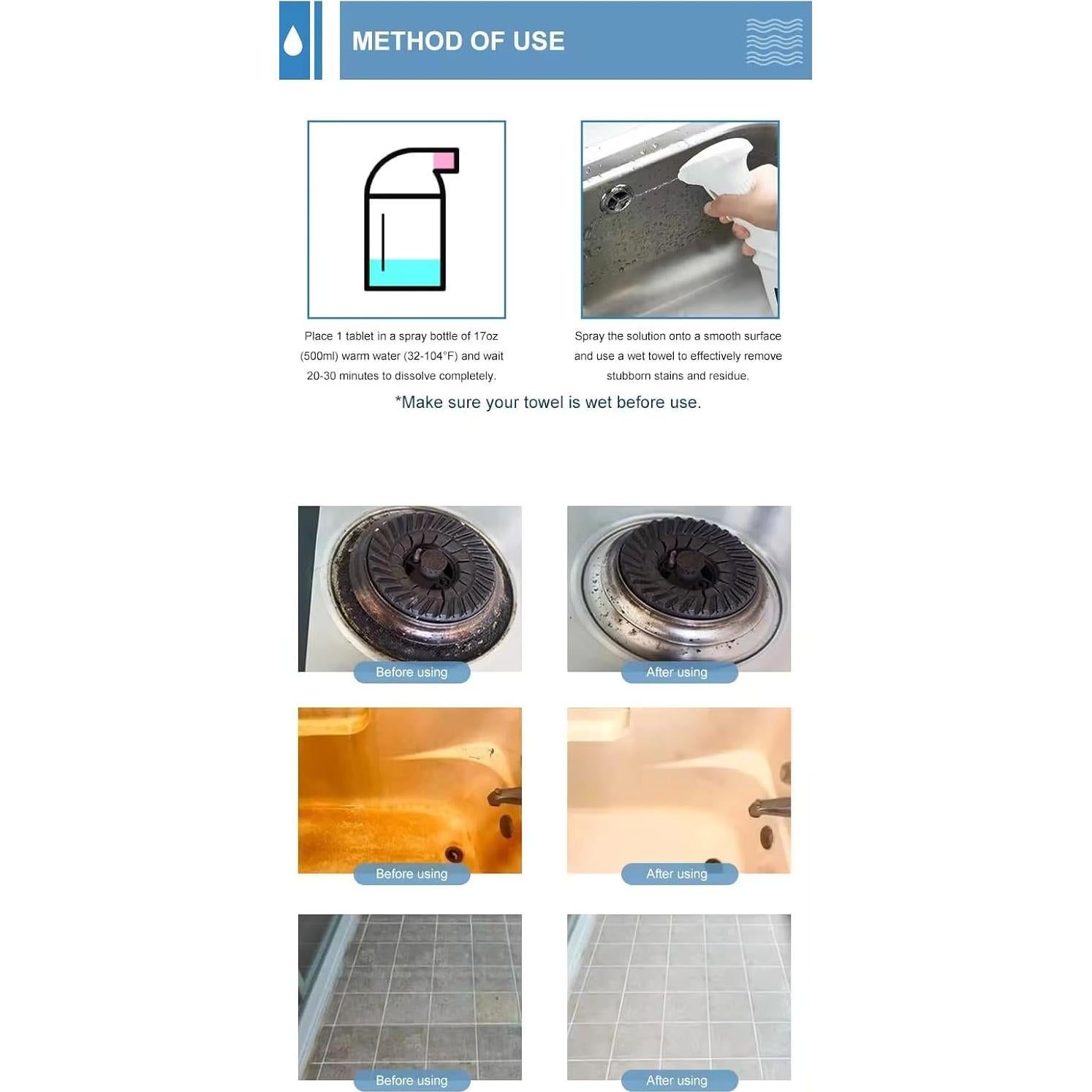 METHOD OF USE

Place 1 tablet in a spray bottle of 17oz (500ml) warm water (32-104°F) and wait 20-30 minutes to dissolve completely.

Spray the solution onto a smooth surface and use a wet towel to effectively remove stubborn stains and residue.

*Make sure your towel is wet before use.

Before using

After using

Before using

After using

Before using

After using