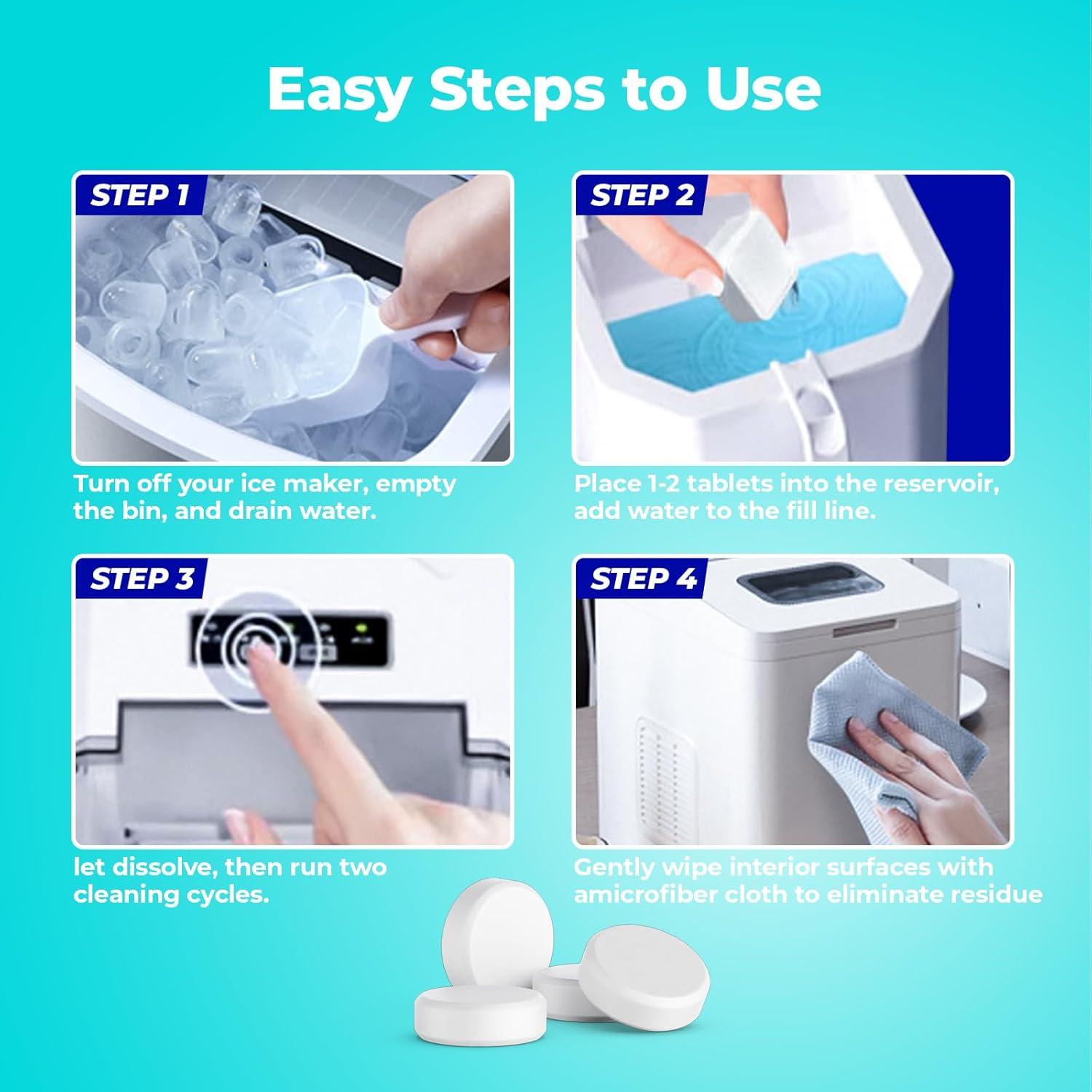 Easy Steps to Use

STEP 1

Turn off your ice maker, empty the bin, and drain water.

STEP 2

Place 1-2 tablets into the reservoir, add water to the fill line.

STEP 3

let dissolve, then run two cleaning cycles.

STEP 4

Gently wipe interior surfaces with amicrofiber cloth to eliminate residue