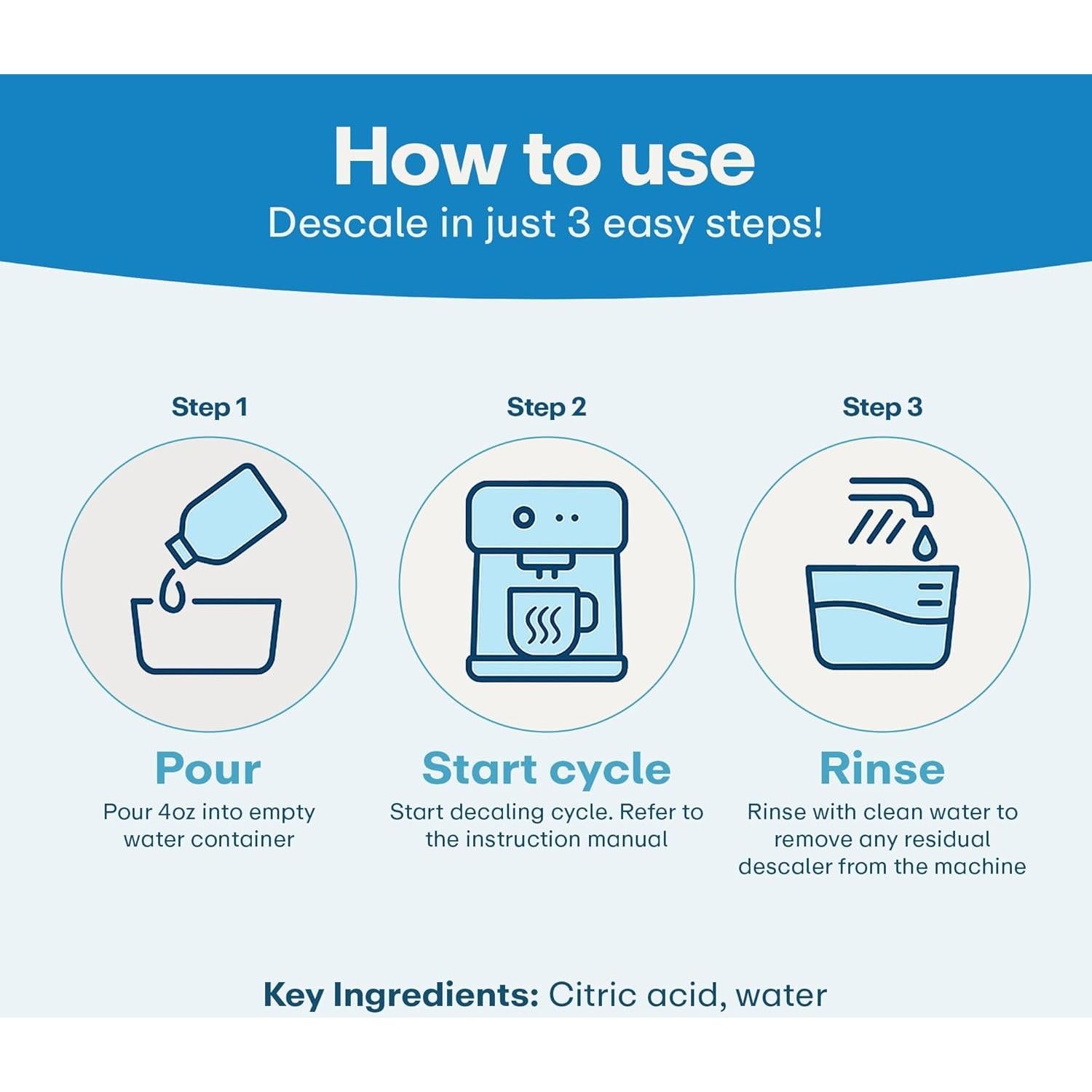 How to use
Descale in just 3 easy steps!

Step 1

Pour

Pour 4oz into empty water container

Step 2

Start cycle

Start decaling cycle. Refer to the instruction manual

Step 3

Rinse

Rinse with clean water to remove any residual descaler from the machine

Key Ingredients: Citric acid, water