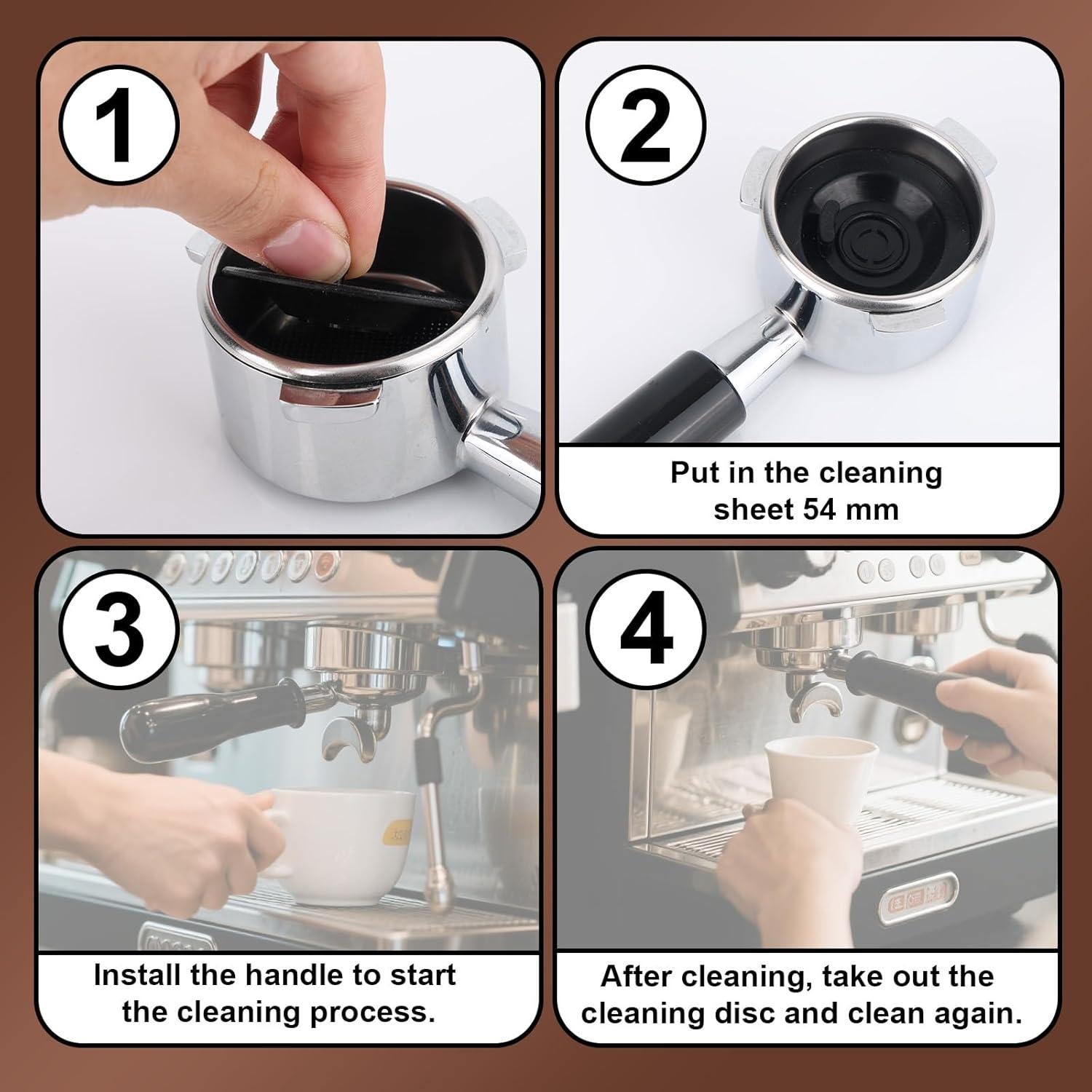 1

2

Put in the cleaning sheet 54 mm

3

Install the handle to start the cleaning process.

4

After cleaning, take out the cleaning disc and clean again.