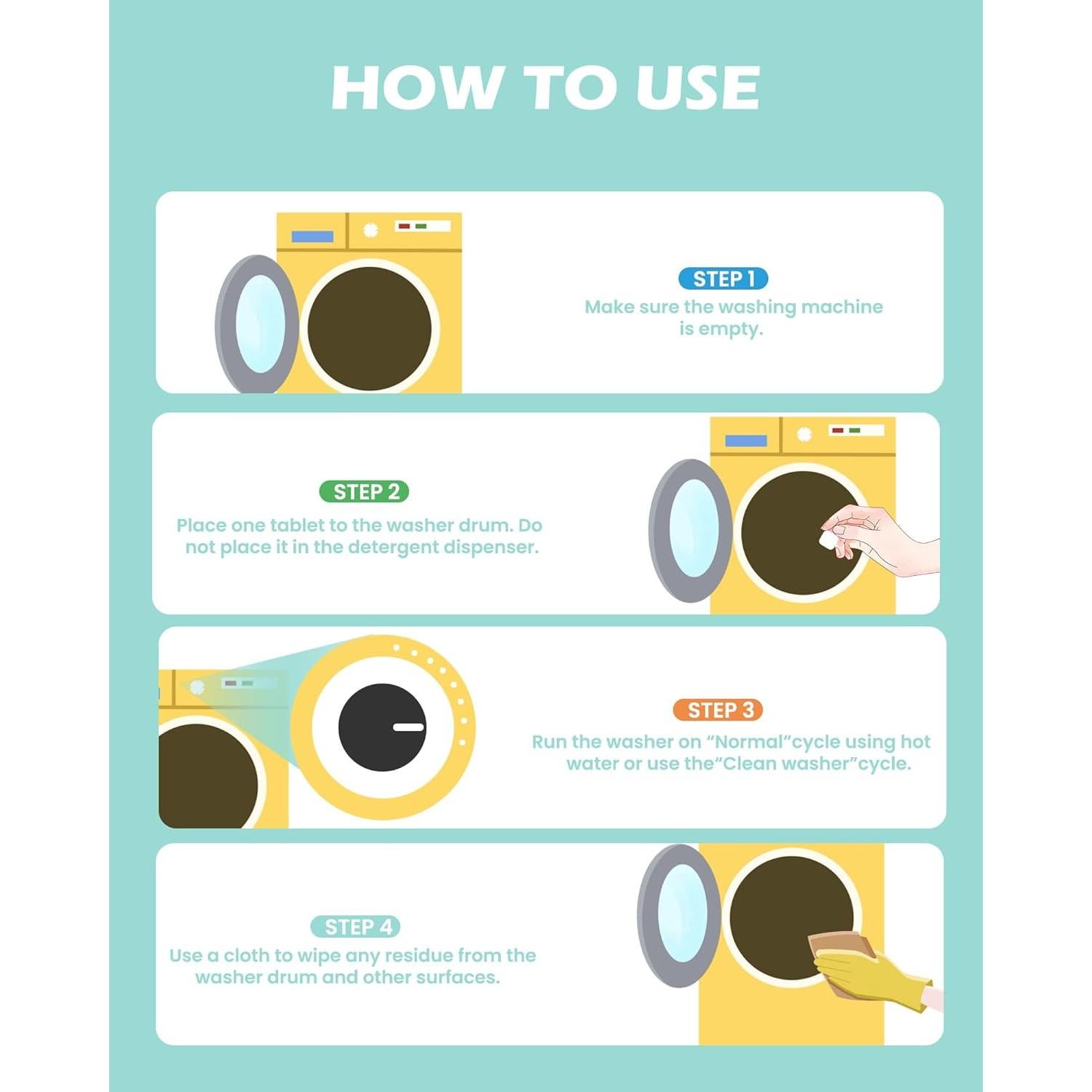 HOW TO USE

STEP 1
Make sure the washing machine is empty.

STEP 2
Place one tablet to the washer drum. Do not place it in the detergent dispenser.

STEP 3
Run the washer on “Normal”cycle using hot water or use the”Clean washer”cycle.

STEP 4
Use a cloth to wipe any residue from the washer drum and other surfaces.