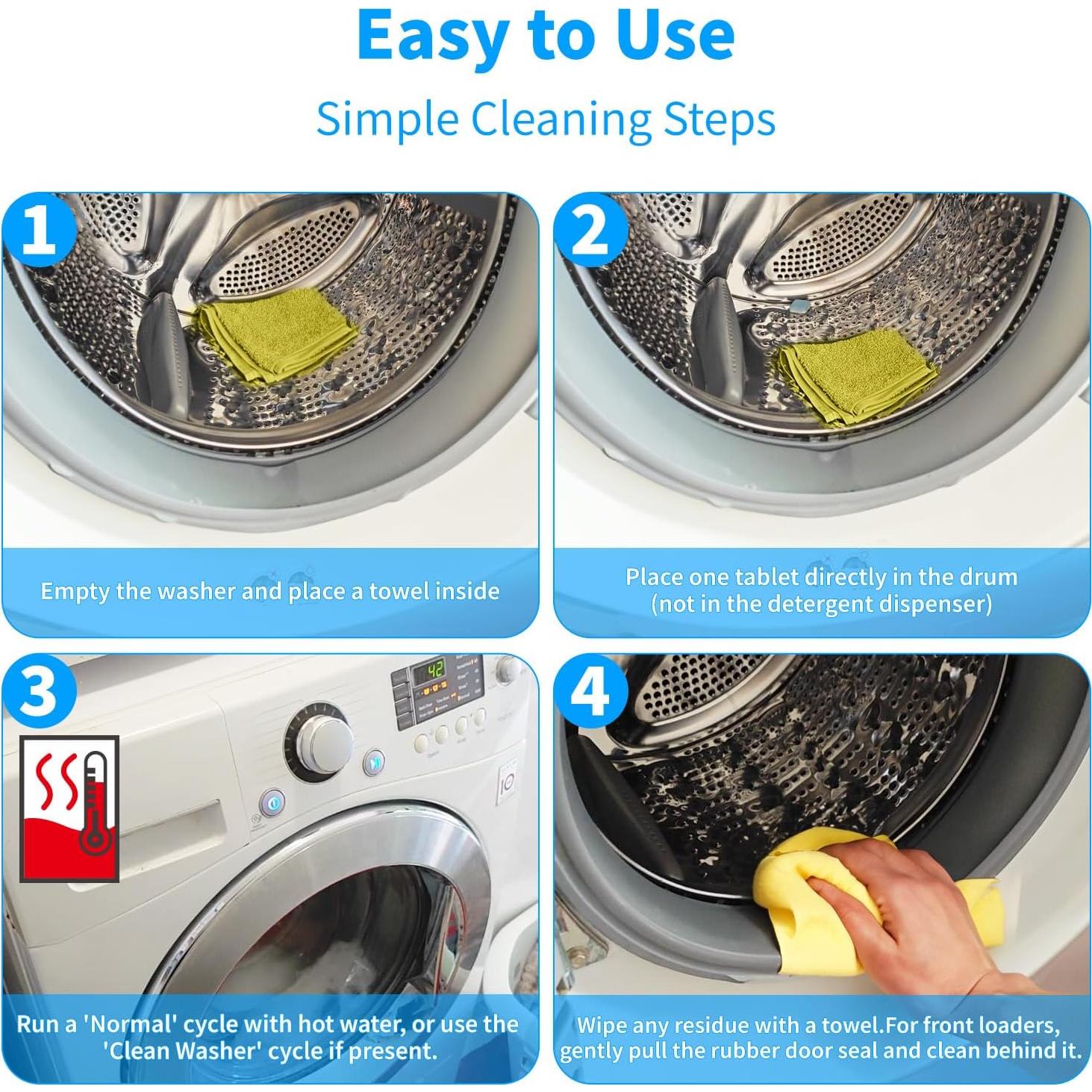 Easy to Use

Simple Cleaning Steps

1

Empty the washer and place a towel inside

2

Place one tablet directly in the drum (not in the detergent dispenser)

3

42

Run a 'Normal' cycle with hot water, or use the 'Clean Washer' cycle if present.

4

Wipe any residue with a towel.For front loaders, gently pull the rubber door seal and clean behind it.