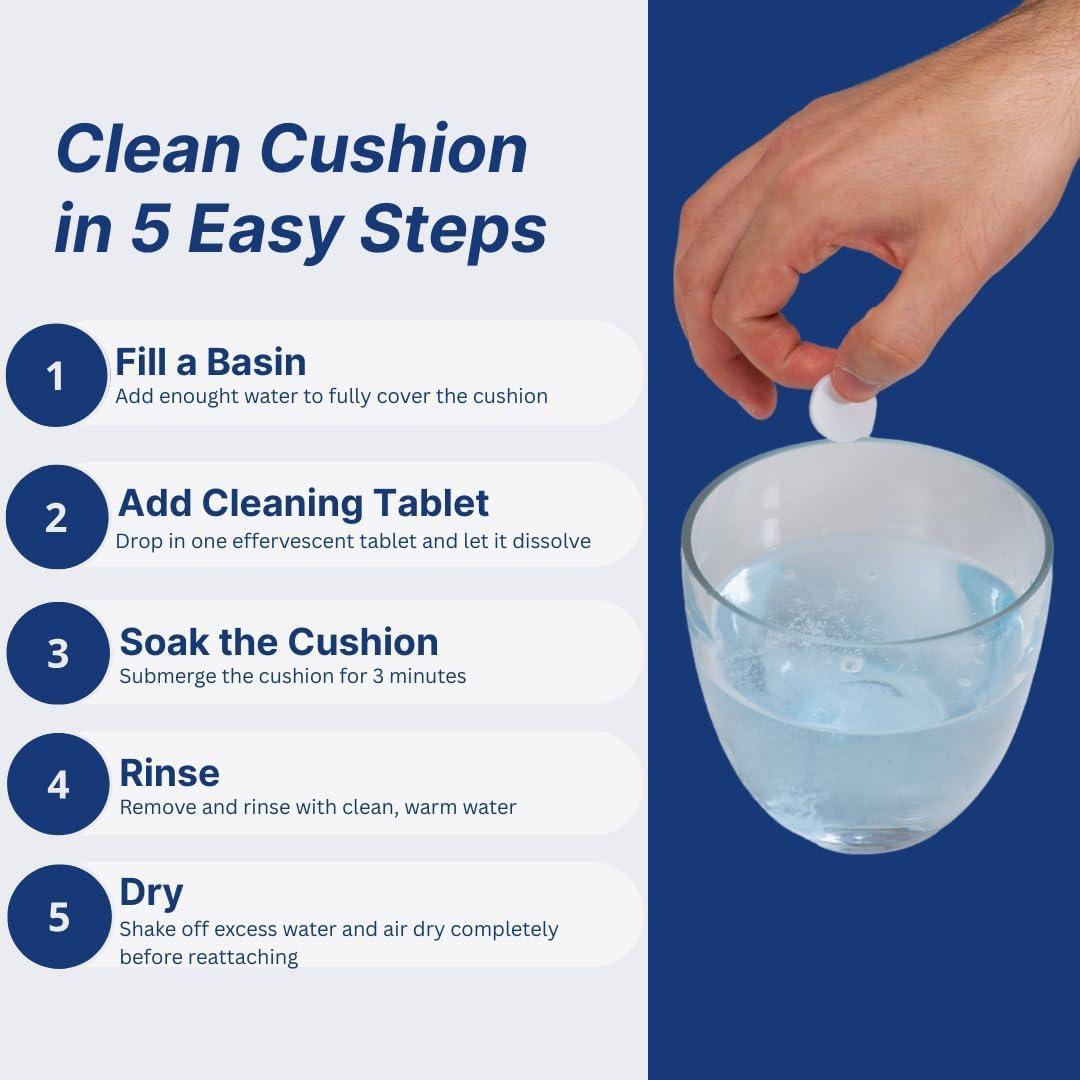 Clean Cushion in 5 Easy Steps

1
Fill a Basin
Add enought water to fully cover the cushion

2
Add Cleaning Tablet
Drop in one effervescent tablet and let it dissolve

3
Soak the Cushion
Submerge the cushion for 3 minutes

4
Rinse
Remove and rinse with clean, warm water

5
Dry
Shake off excess water and air dry completely before reattaching