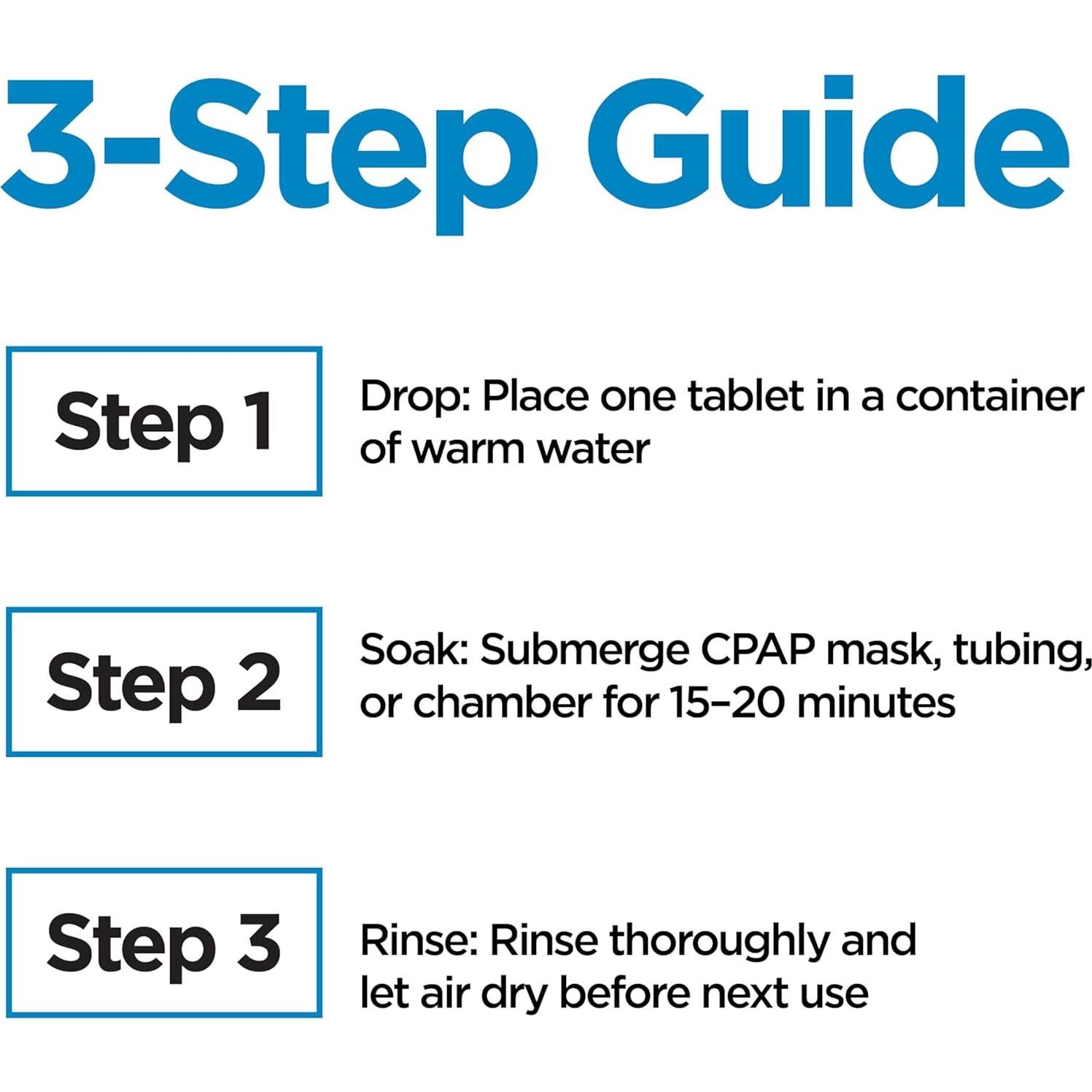 3-Step Guide

Step 1

Drop: Place one tablet in a container of warm water

Step 2

Soak: Submerge CPAP mask, tubing, or chamber for 15–20 minutes

Step 3

Rinse: Rinse thoroughly and let air dry before next use