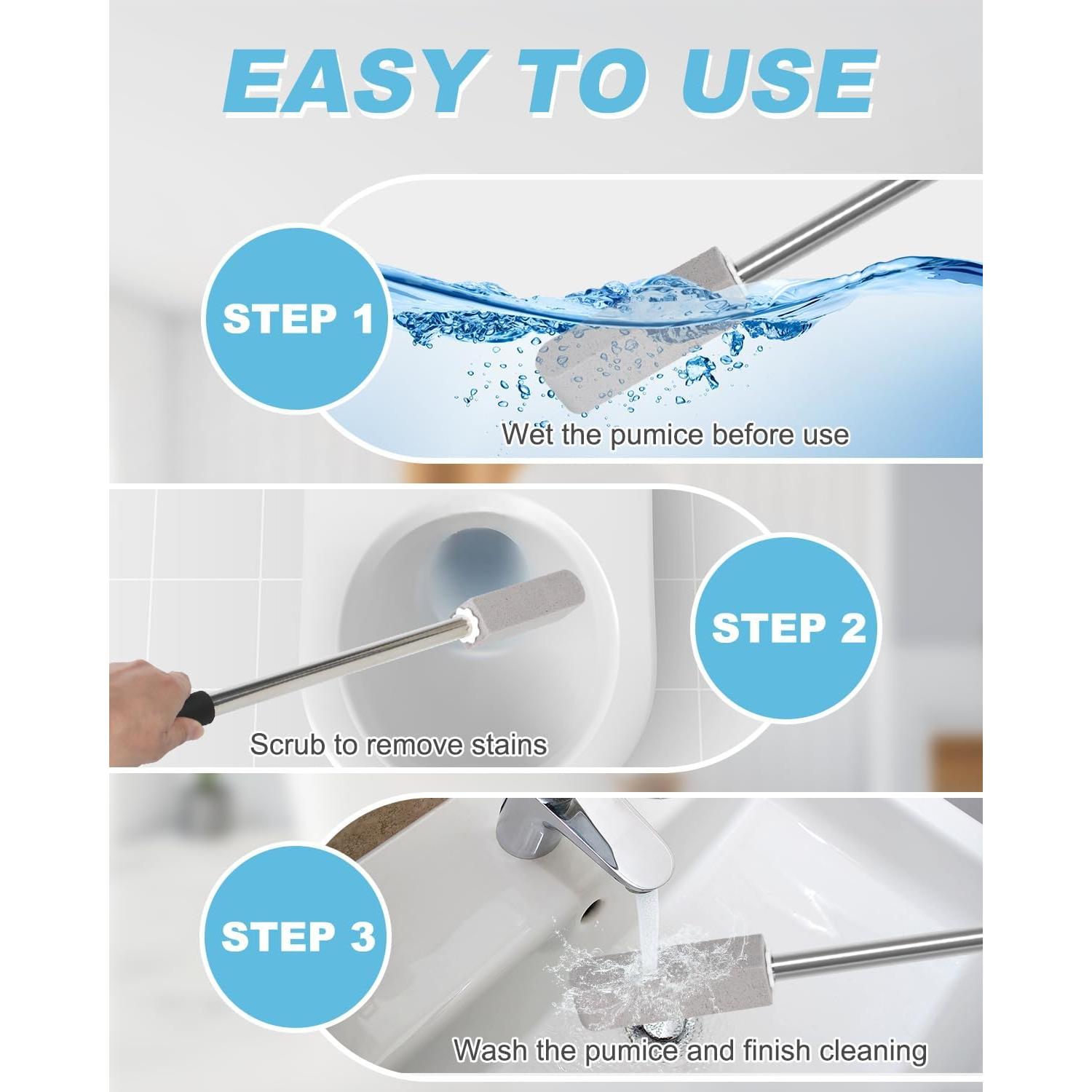 EASY TO USE

STEP 1

Wet the pumice before use

STEP 2

Scrub to remove stains

STEP 3

Wash the pumice and finish cleaning