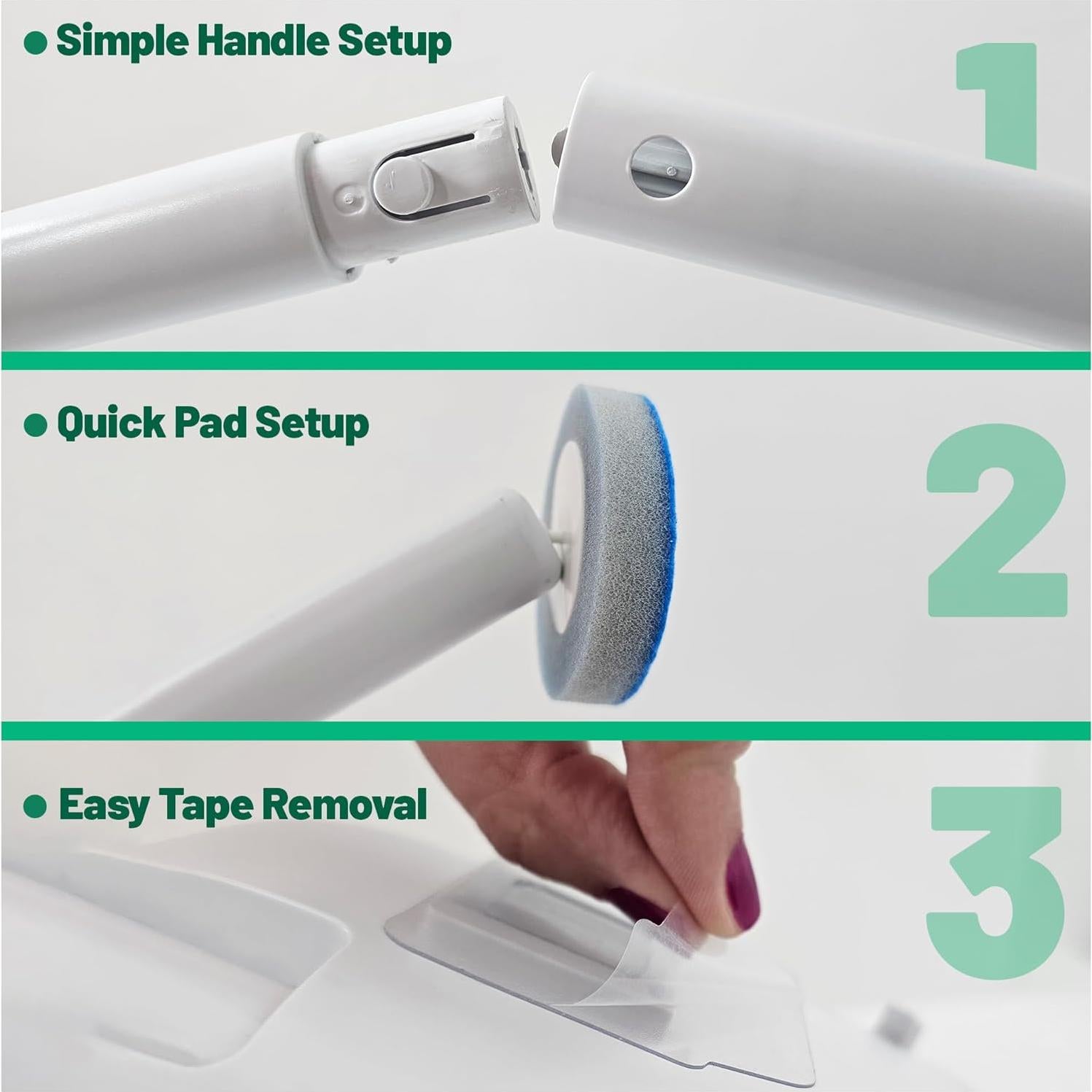 ● Simple Handle Setup

1

● Quick Pad Setup

2

● Easy Tape Removal

3