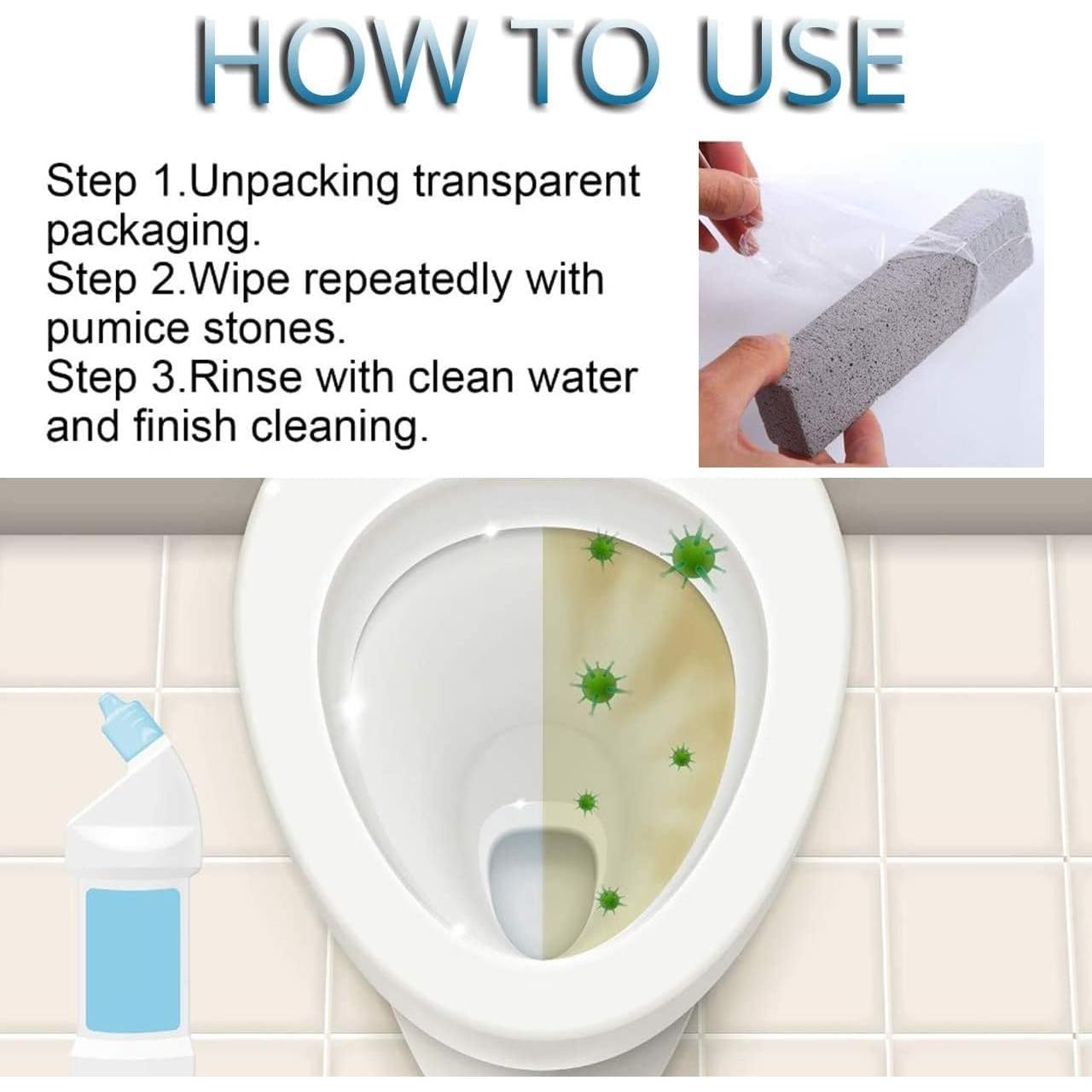 HOW TO USE

Step 1.Unpacking transparent packaging.
Step 2.Wipe repeatedly with pumice stones.
Step 3.Rinse with clean water and finish cleaning.