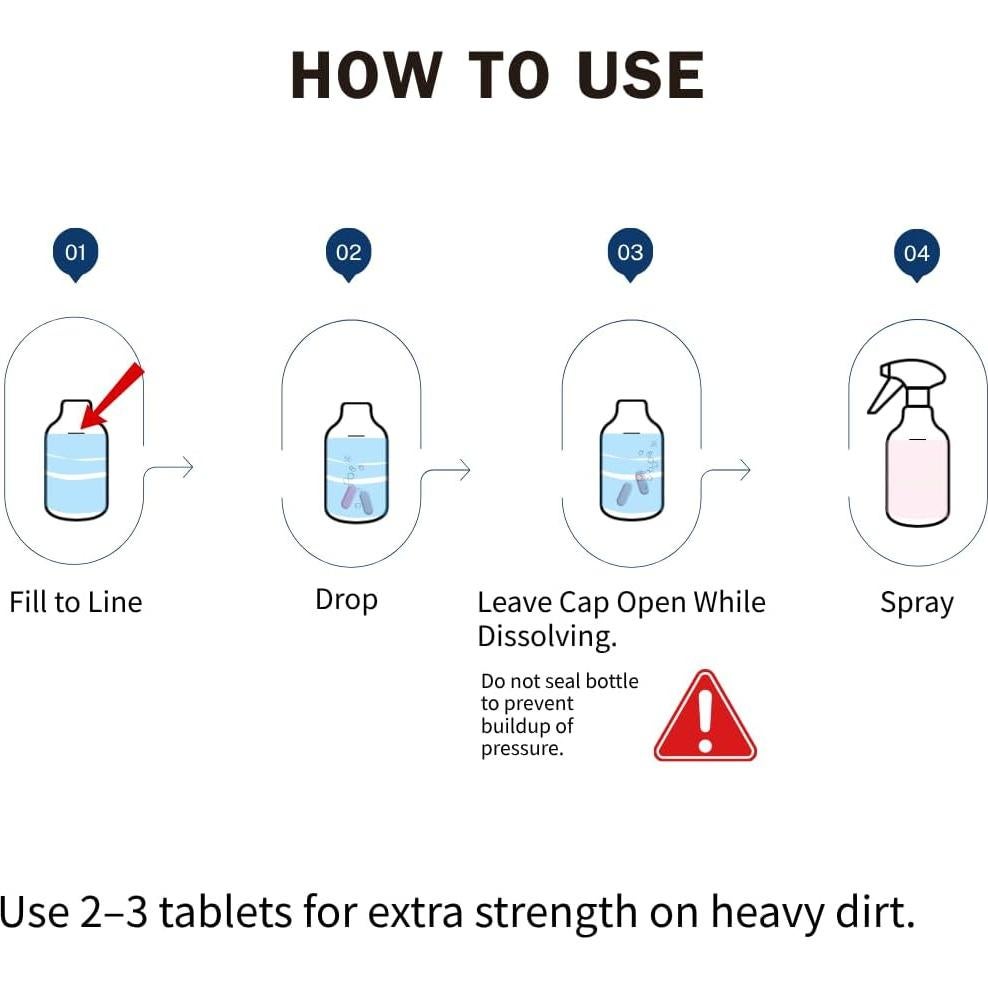 HOW TO USE

01

02

03

04

Fill to Line

Drop

Leave Cap Open While Dissolving.

Do not seal bottle to prevent buildup of pressure.

Spray

Use 2–3 tablets for extra strength on heavy dirt.