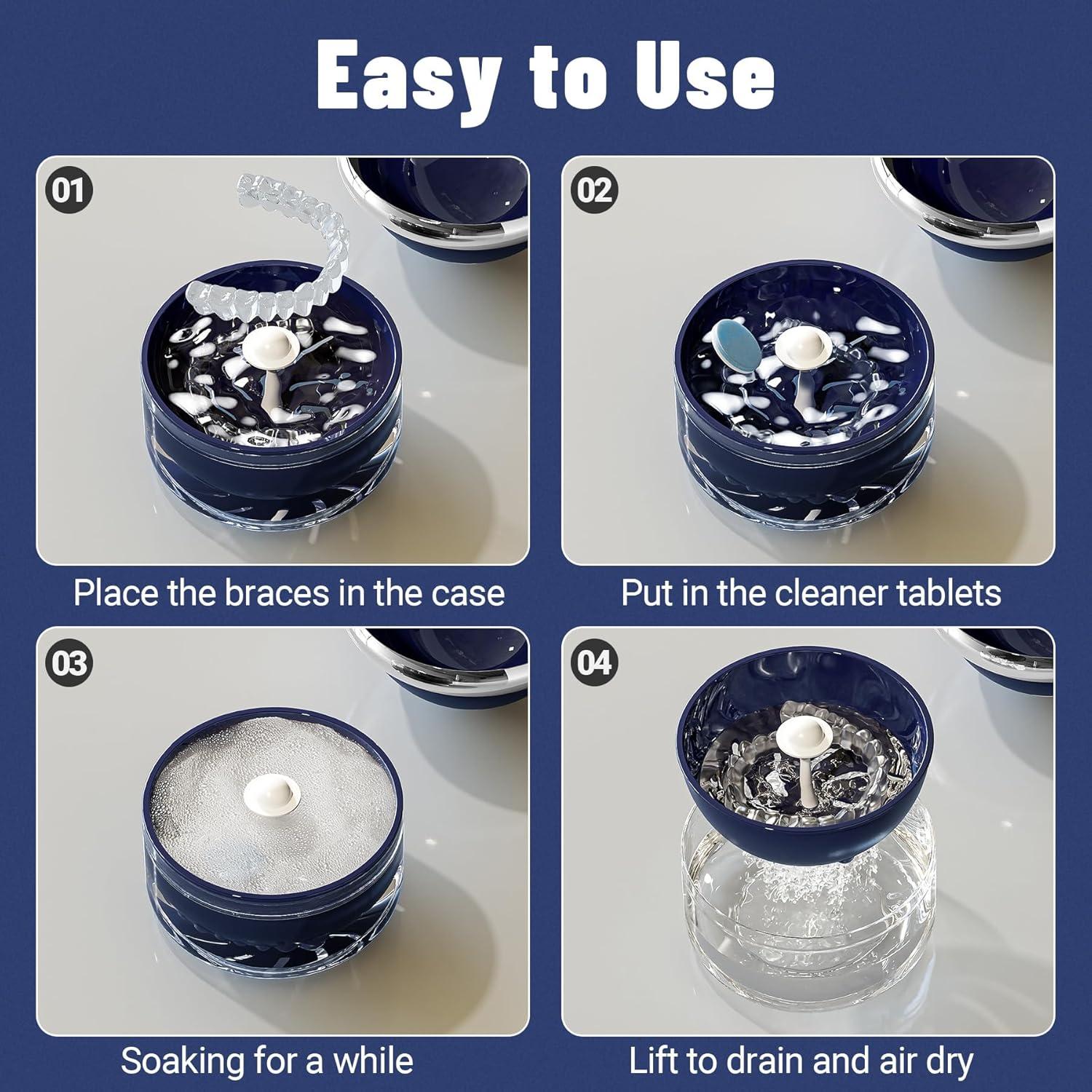 Easy to Use

01

Place the braces in the case

02

Put in the cleaner tablets

03

Soaking for a while

04

Lift to drain and air dry