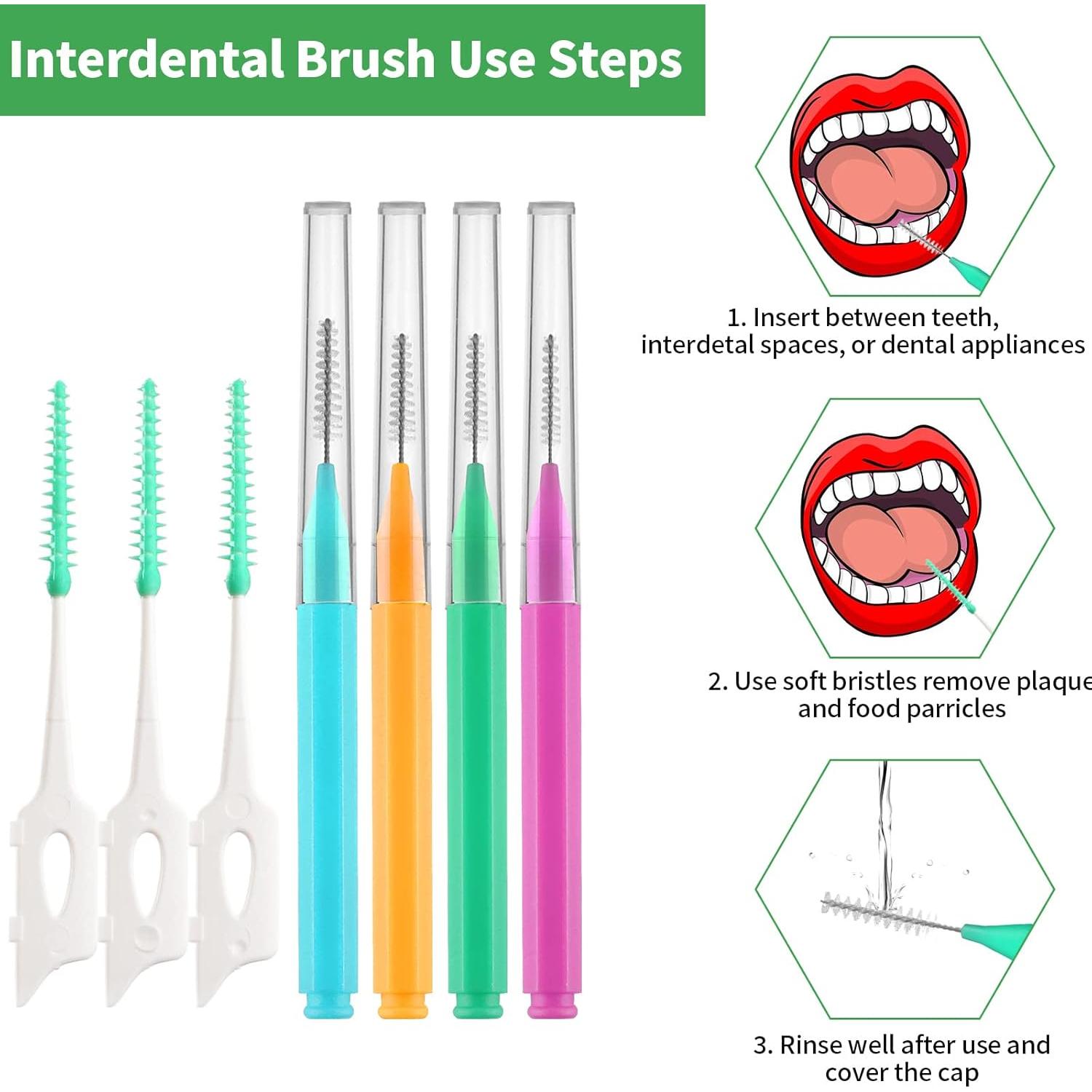 Interdental Brush Use Steps

1. Insert between teeth, interdetal spaces, or dental appliances

2. Use soft bristles remove plaque and food parricles

3. Rinse well after use and cover the cap