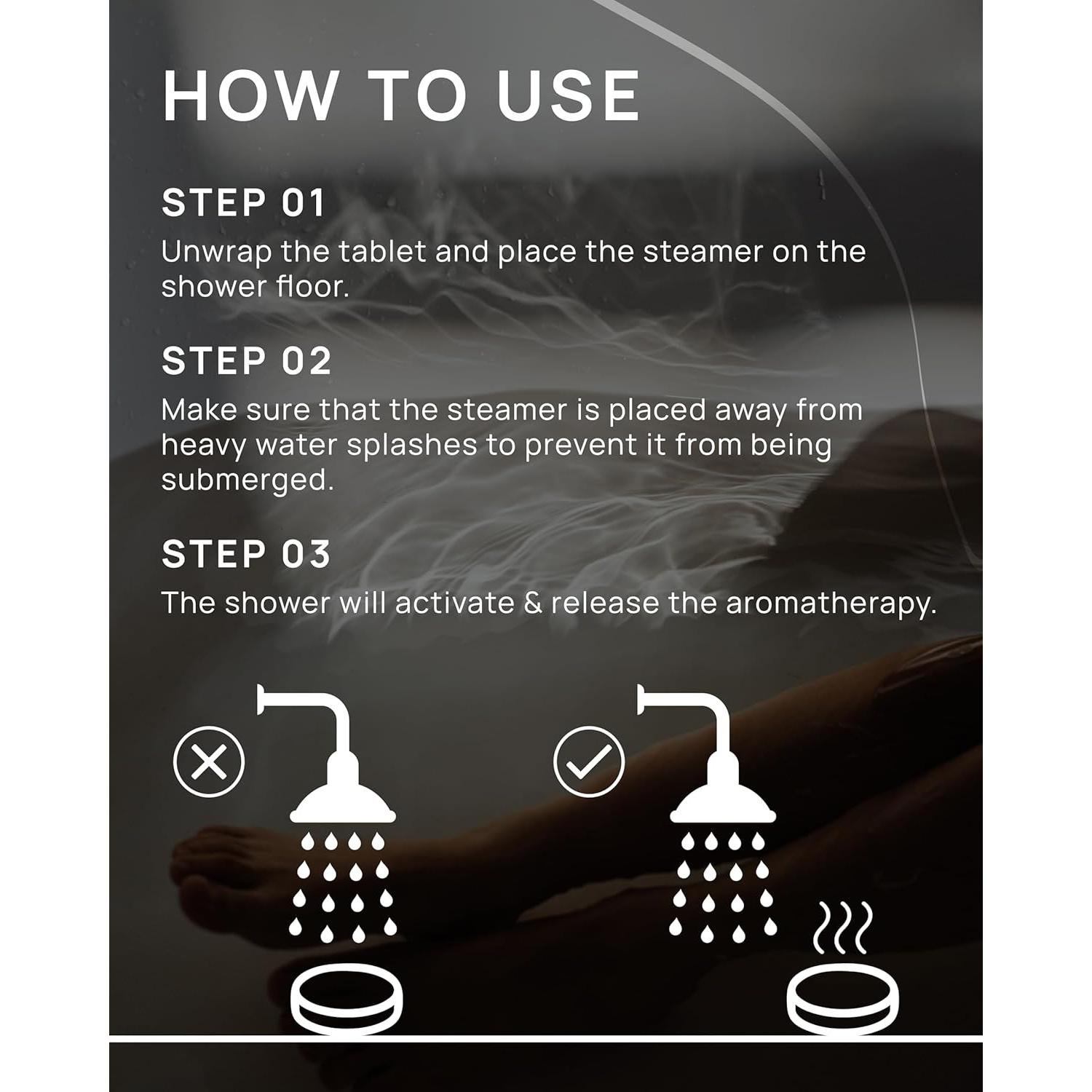 HOW TO USE

STEP 01
Unwrap the tablet and place the steamer on the shower floor.

STEP 02
Make sure that the steamer is placed away from heavy water splashes to prevent it from being submerged.

STEP 03
The shower will activate & release the aromatherapy.