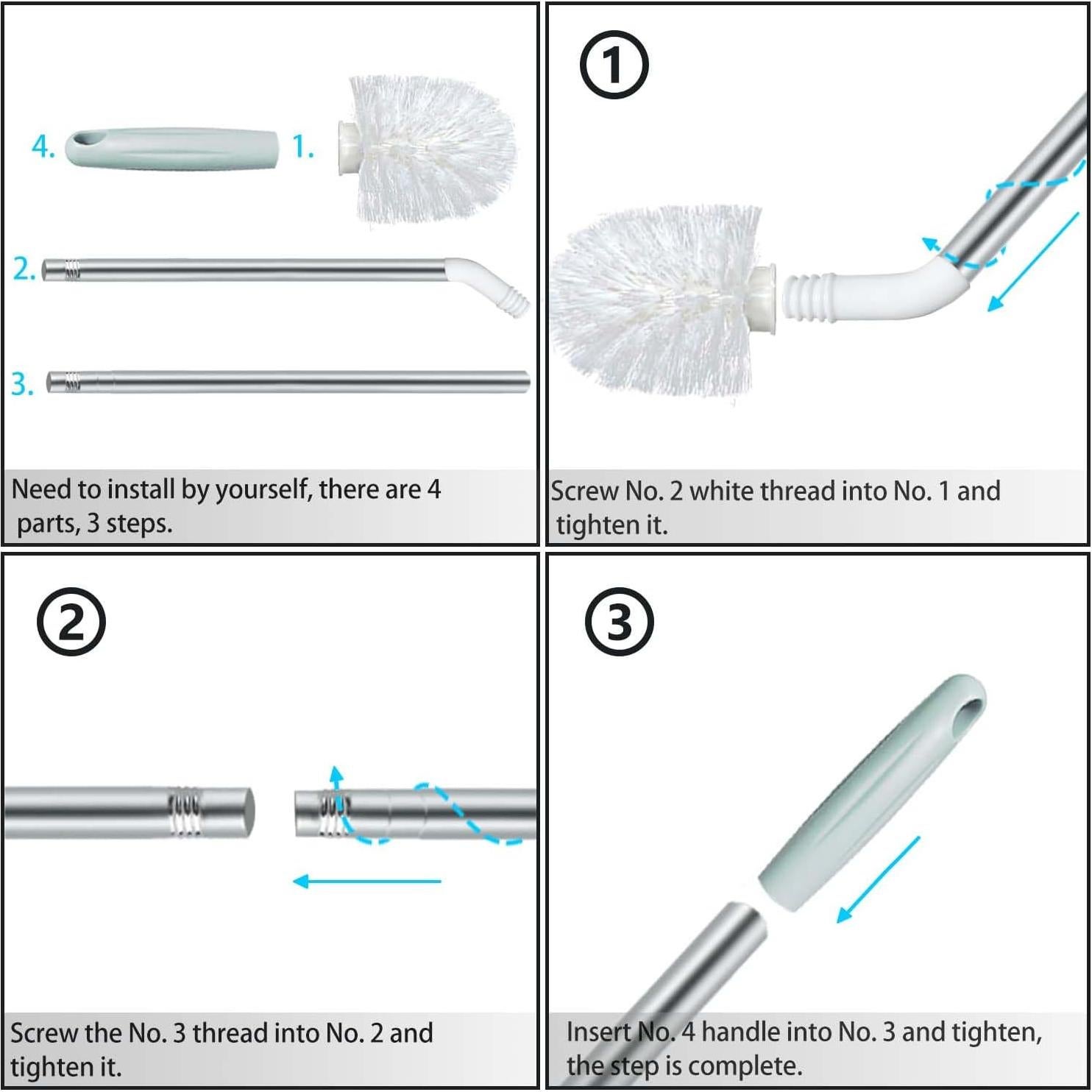 4.

1.

2.

3.

Need to install by yourself, there are 4 parts, 3 steps.

①

Screw No. 2 white thread into No. 1 and tighten it.

②

Screw the No. 3 thread into No. 2 and tighten it.

③

Insert No. 4 handle into No. 3 and tighten, the step is complete.