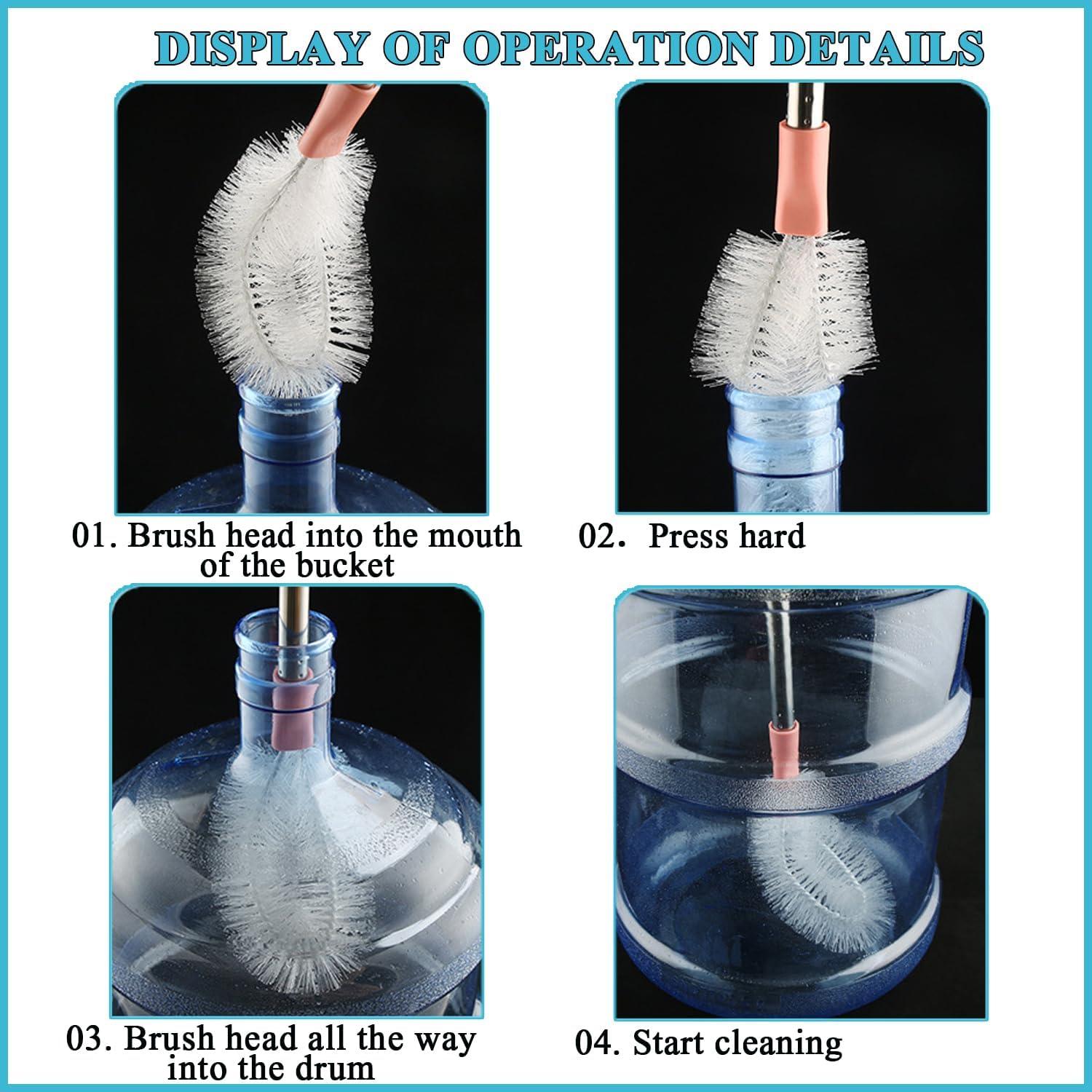 DISPLAY OF OPERATION DETAILS

01. Brush head into the mouth of the bucket

02. Press hard

03. Brush head all the way into the drum

04. Start cleaning