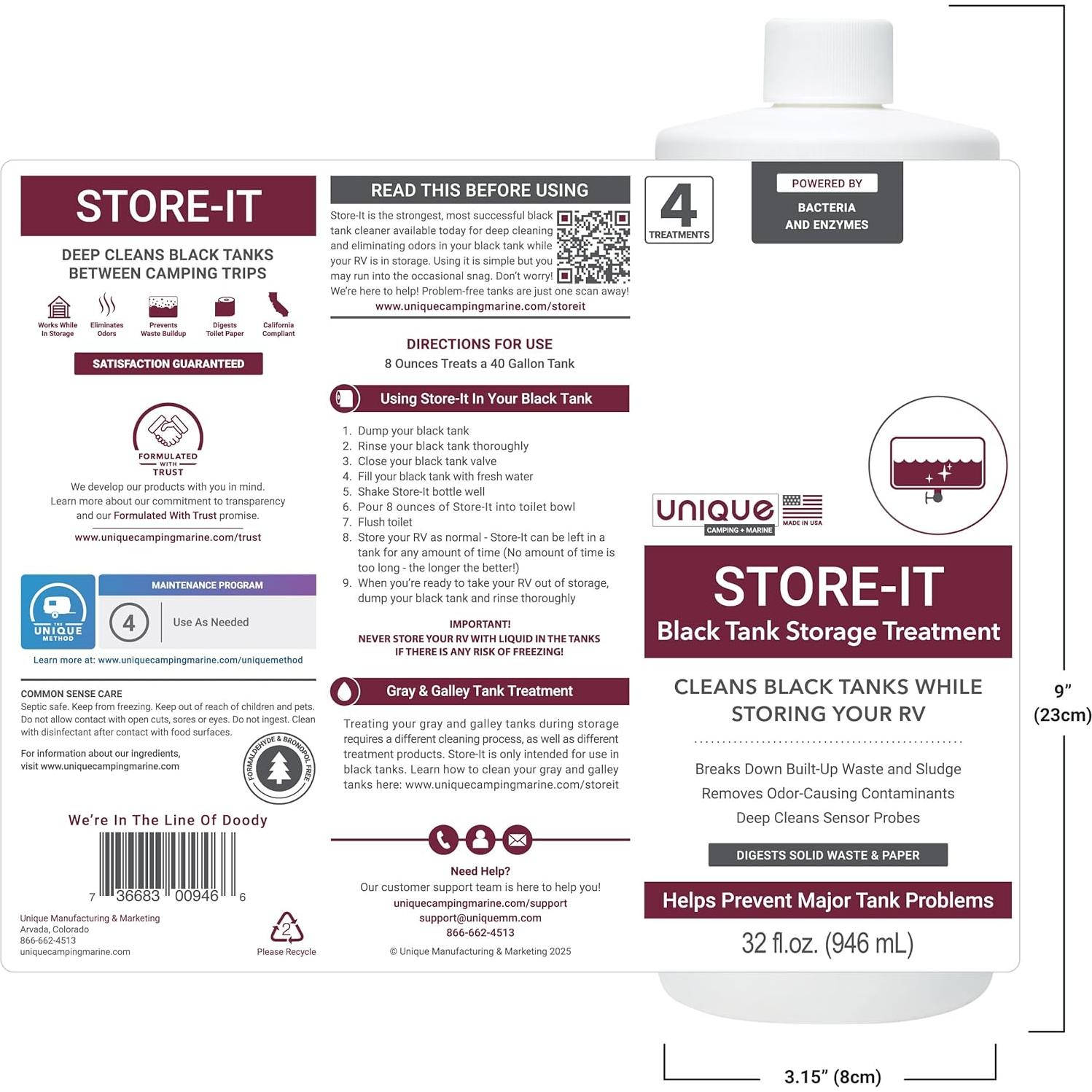 STORE-IT

DEEP CLEANS BLACK TANKS BETWEEN CAMPING TRIPS

Works While In Storage
Eliminates Odors
Prevents Waste Buildup
Digests Toilet Paper
California Compliant

SATISFACTION GUARANTEED

FORMULATED WITH TRUST

We develop our products with you in mind. Learn more about our commitment to transparency and our Formulated With Trust promise.

www.uniquecampingmarine.com/trust

THE UNIQUE METHOD

MAINTENANCE PROGRAM

4 Use As Needed

Learn more at: www.uniquecampingmarine.com/uniquemethod

COMMON SENSE CARE
Septic safe. Keep from freezing. Keep out of reach of children and pets. Do not allow contact with open cuts, sores or eyes. Do not ingest. Clean with disinfectant after contact with food surfaces.

For information about our ingredients, visit www.uniquecampingmarine.com

FORMALDEHYDE & BRONOPOL FREE

We're In The Line Of Doody

7 36683 00946 6

Unique Manufacturing & Marketing
Arvada, Colorado
866-662-4513
uniquecampingmarine.com

2
Please Recycle

READ THIS BEFORE USING

Store-It is the strongest, most successful black tank cleaner available today for deep cleaning and eliminating odors in your black tank while your RV is in storage. Using it is simple but you may run into the occasional snag. Don't worry! We're here to help! Problem-free tanks are just one scan away!
www.uniquecampingmarine.com/storeit

DIRECTIONS FOR USE
8 Ounces Treats a 40 Gallon Tank

Using Store-It In Your Black Tank

1. Dump your black tank
2. Rinse your black tank thoroughly
3. Close your black tank valve
4. Fill your black tank with fresh water
5. Shake Store-It bottle well
6. Pour 8 ounces of Store-It into toilet bowl
7. Flush toilet
8. Store your RV as normal - Store-It can be left in a tank for any amount of time (No amount of time is too long - the longer the better!)
9. When you're ready to take your RV out of storage, dump your black tank and rinse thoroughly

IMPORTANT!
NEVER STORE YOUR RV WITH LIQUID IN THE TANKS IF THERE IS ANY RISK OF FREEZING!

Gray & Galley Tank Treatment

Treating your gray and galley tanks during storage requires a different cleaning process, as well as different treatment products. Store-It is only intended for use in black tanks. Learn how to clean your gray and galley tanks here: www.uniquecampingmarine.com/storeit

Need Help?
Our customer support team is here to help you!
uniquecampingmarine.com/support
support@uniquemm.com
866-662-4513

© Unique Manufacturing & Marketing 2025

4 TREATMENTS

POWERED BY
BACTERIA AND ENZYMES

UNIQUE
CAMPING + MARINE
MADE IN USA

STORE-IT
Black Tank Storage Treatment

CLEANS BLACK TANKS WHILE STORING YOUR RV

Breaks Down Built-Up Waste and Sludge
Removes Odor-Causing Contaminants
Deep Cleans Sensor Probes

DIGESTS SOLID WASTE & PAPER

Helps Prevent Major Tank Problems

32 fl.oz. (946 mL)

9" (23cm)

3.15" (8cm)