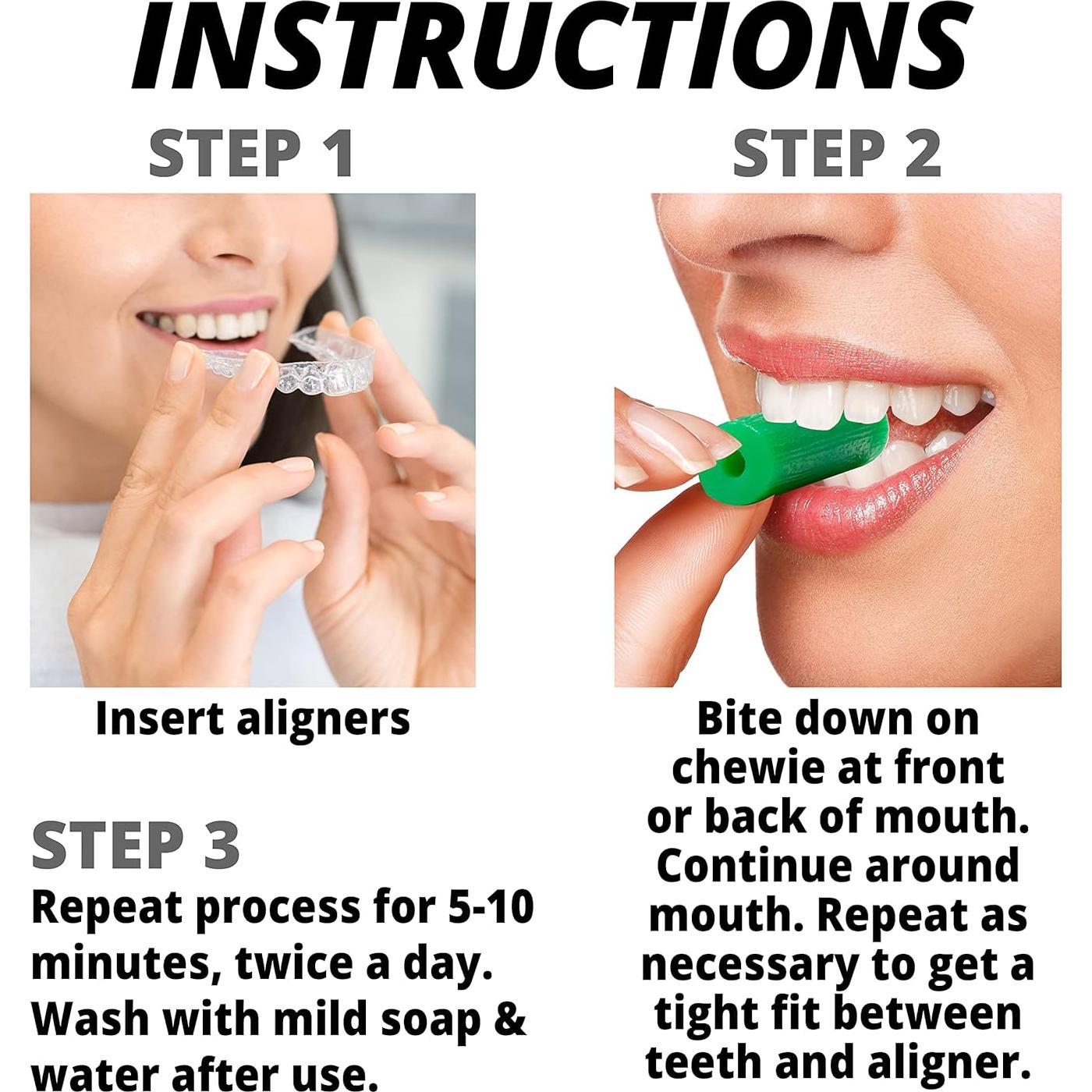 INSTRUCTIONS

STEP 1

Insert aligners

STEP 2

Bite down on chewie at front or back of mouth. Continue around mouth. Repeat as necessary to get a tight fit between teeth and aligner.

STEP 3

Repeat process for 5-10 minutes, twice a day. Wash with mild soap & water after use.